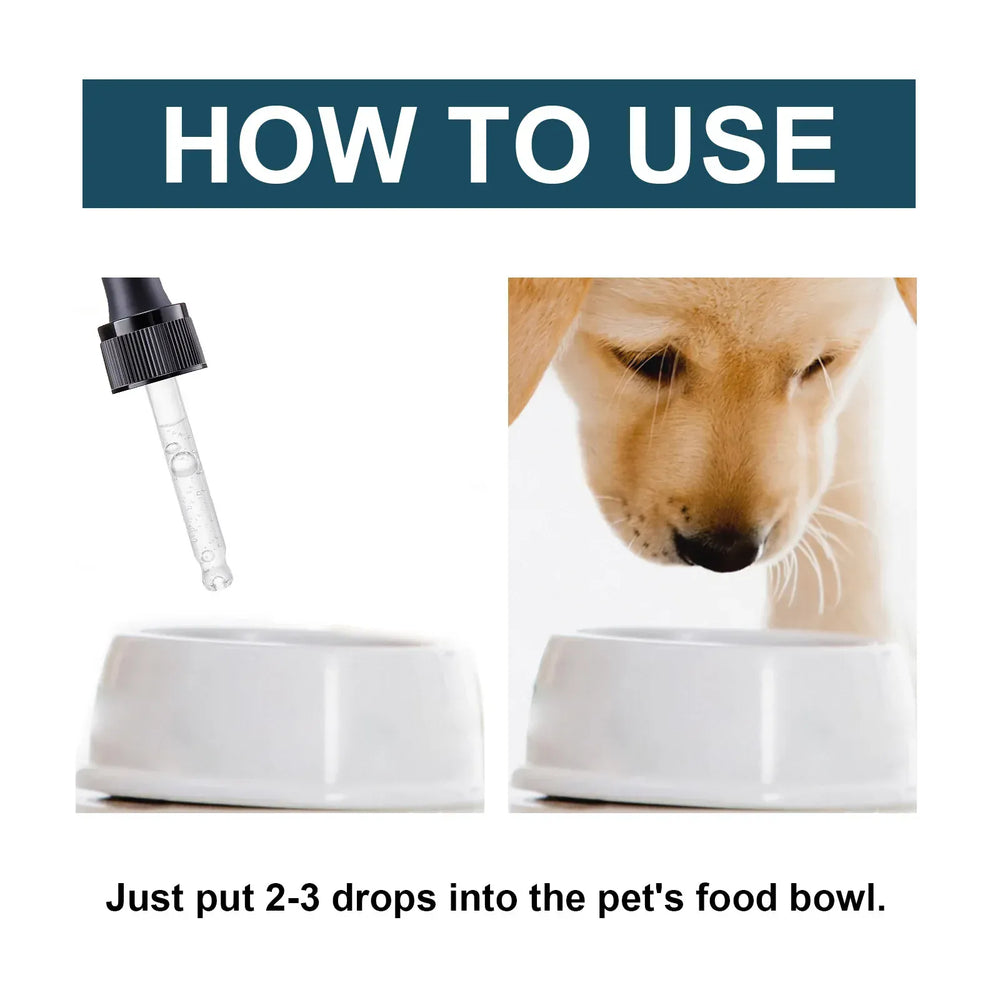 HOW TO USE

Just put 2-3 drops into the pet's food bowl.