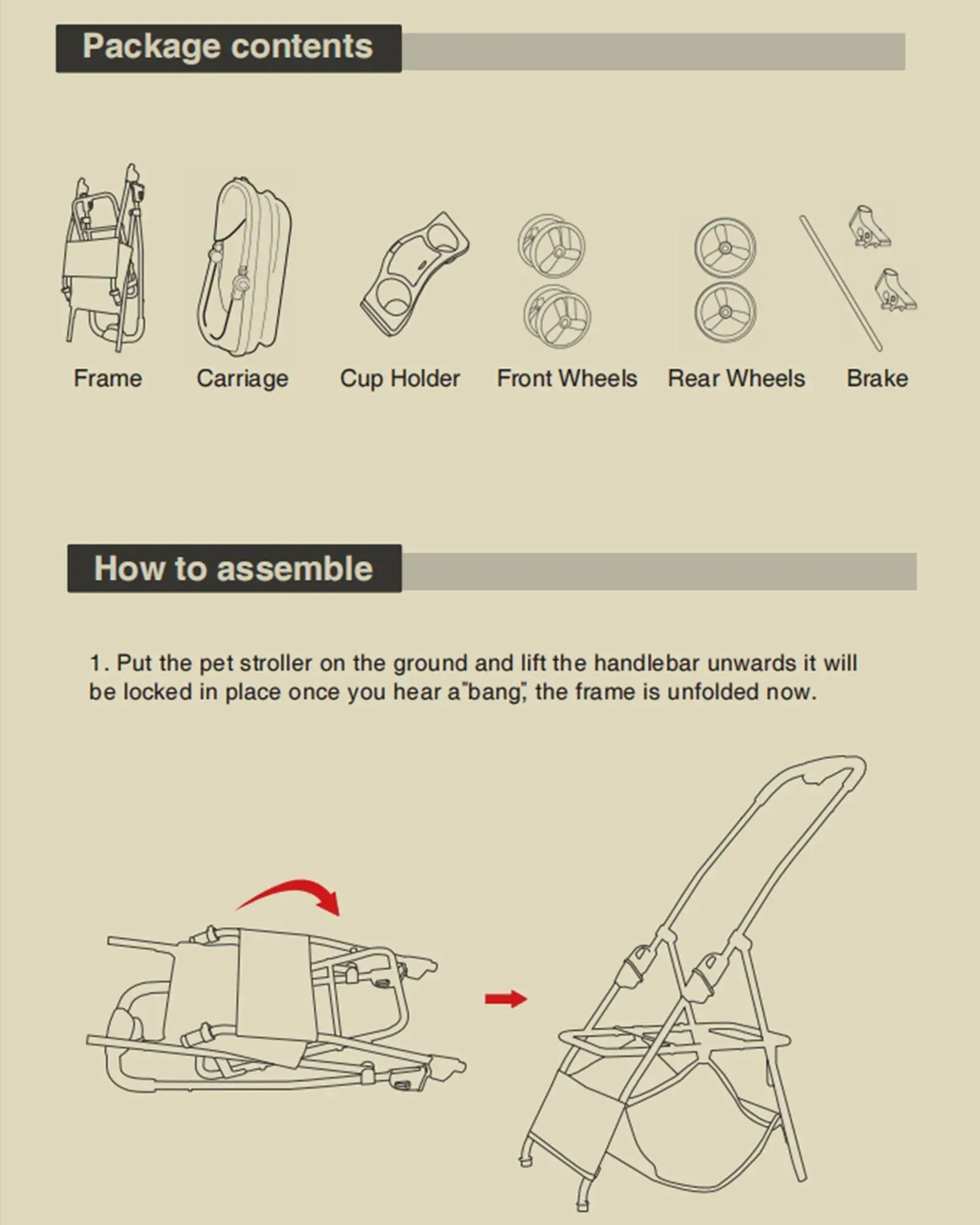 Package contents

Frame Carriage Cup Holder Front Wheels Rear Wheels Brake

How to assemble

1. Put the pet stroller on the ground and lift the handlebar unwards it will be locked in place once you hear a"bang", the frame is unfolded now.