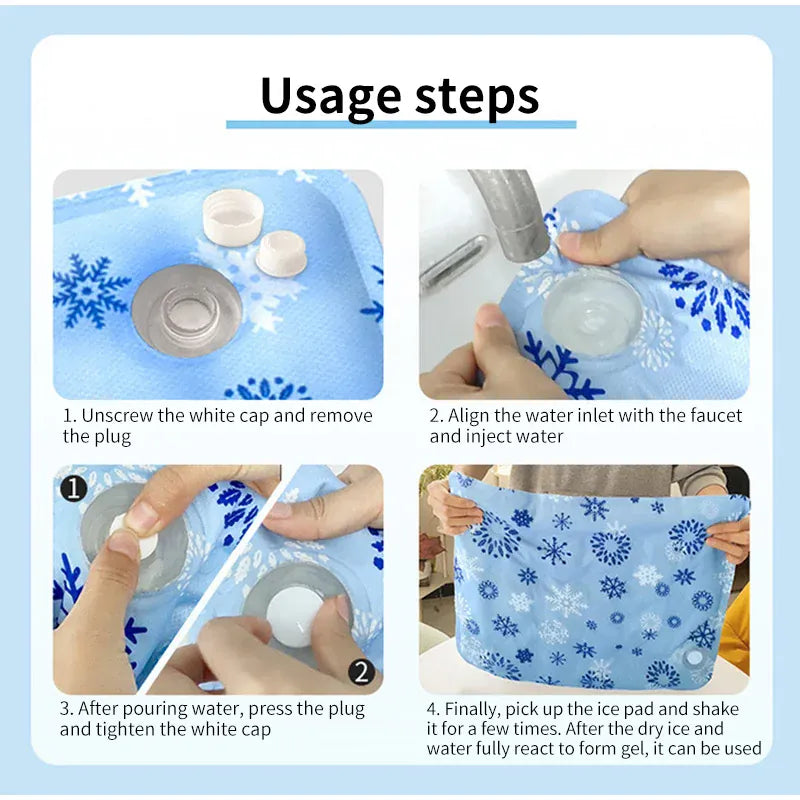 Usage steps

1. Unscrew the white cap and remove the plug

2. Align the water inlet with the faucet and inject water

1

2

3. After pouring water, press the plug and tighten the white cap

4. Finally, pick up the ice pad and shake it for a few times. After the dry ice and water fully react to form gel, it can be used