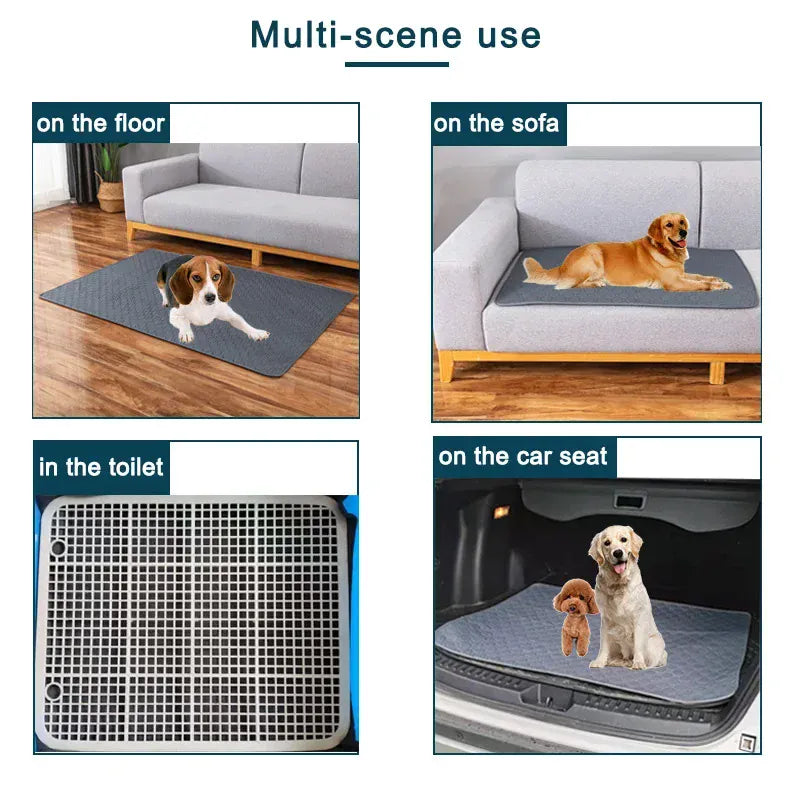 Multi-scene use

on the floor

on the sofa

in the toilet

on the car seat