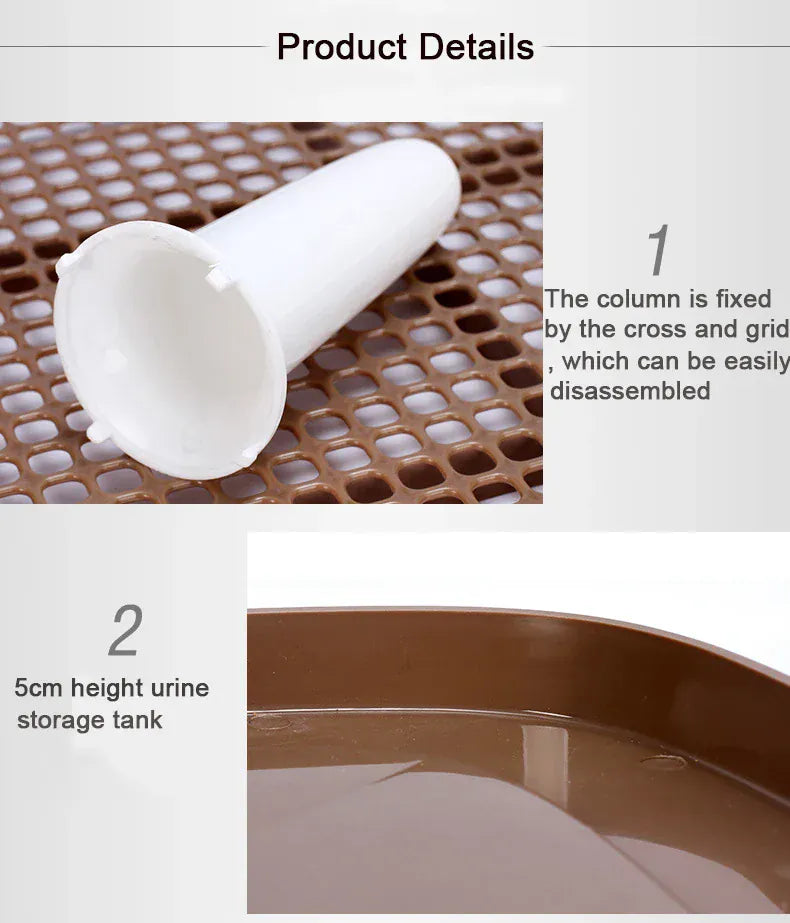 Product Details

1

The column is fixed by the cross and grid , which can be easily disassembled

2

5cm height urine storage tank