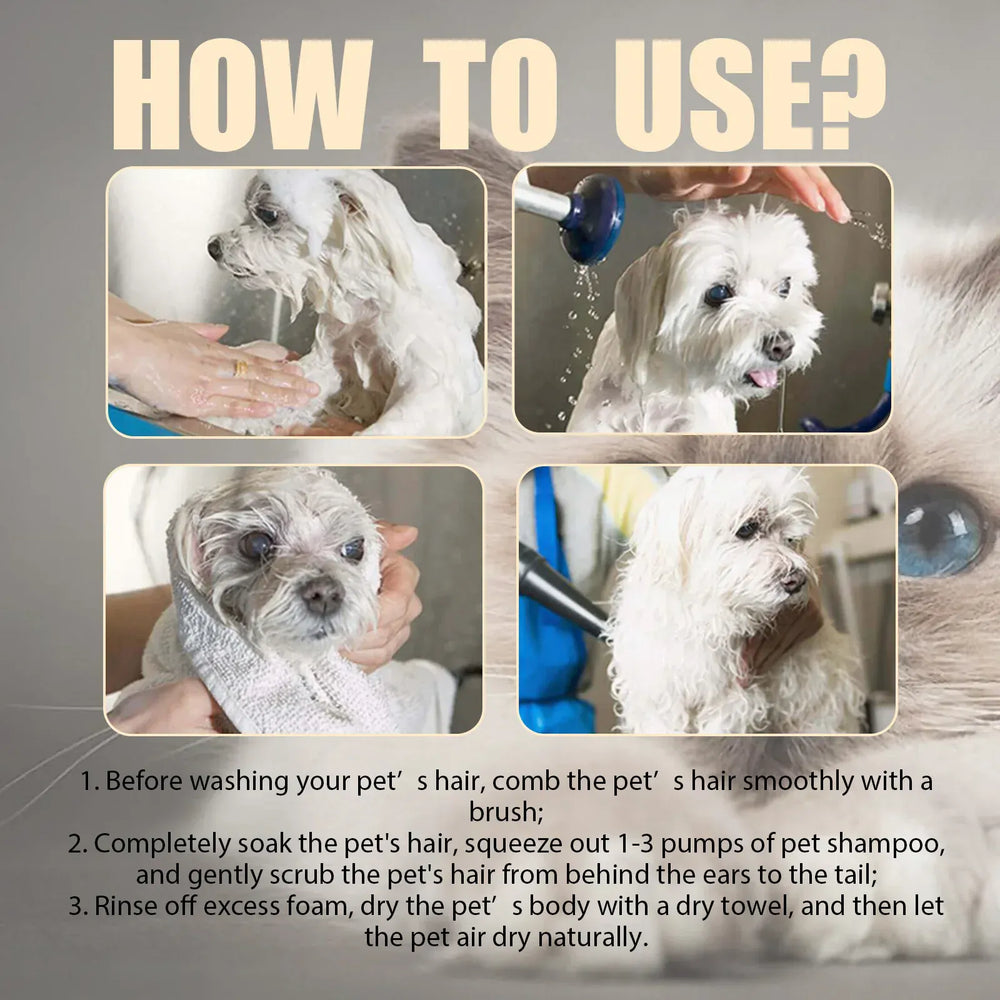 HOW TO USE?

1. Before washing your pet’s hair, comb the pet’s hair smoothly with a brush;
2. Completely soak the pet's hair, squeeze out 1-3 pumps of pet shampoo, and gently scrub the pet's hair from behind the ears to the tail;
3. Rinse off excess foam, dry the pet’s body with a dry towel, and then let the pet air dry naturally.