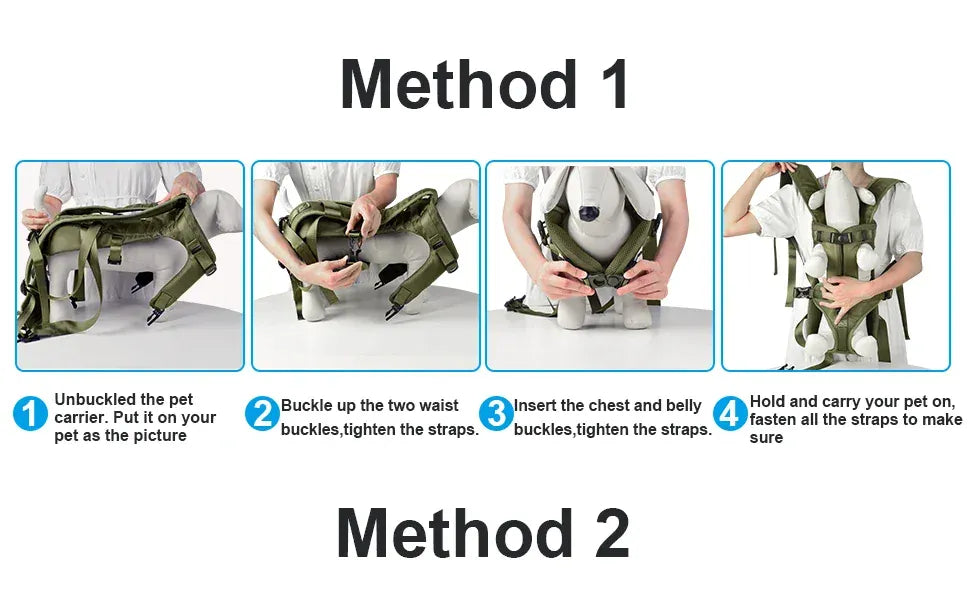 Method 1

1 Unbuckled the pet carrier. Put it on your pet as the picture

2 Buckle up the two waist buckles,tighten the straps.

3 Insert the chest and belly buckles,tighten the straps.

4 Hold and carry your pet on, fasten all the straps to make sure

Method 2