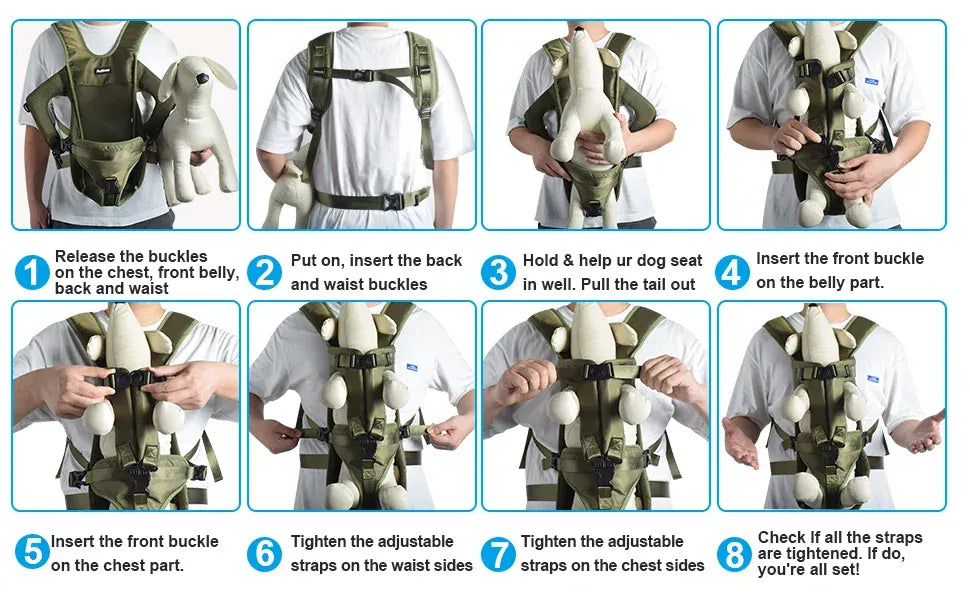 1 Release the buckles on the chest, front belly, back and waist

2 Put on, insert the back and waist buckles

3 Hold & help ur dog seat in well. Pull the tail out

4 Insert the front buckle on the belly part.

5 Insert the front buckle on the chest part.

6 Tighten the adjustable straps on the waist sides

7 Tighten the adjustable straps on the chest sides

8 Check If all the straps are tightened. If do, you're all set!