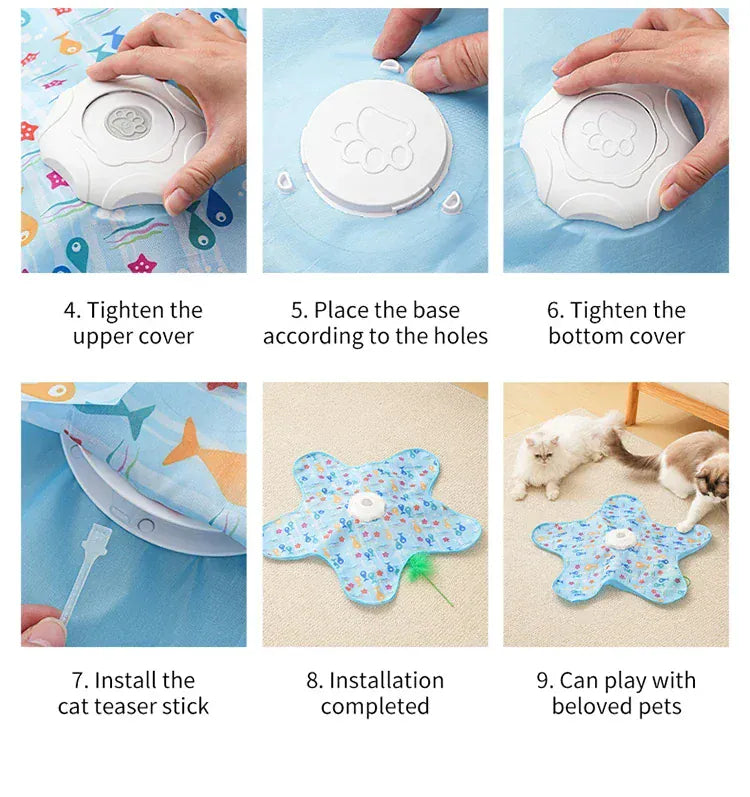 4. Tighten the upper cover

5. Place the base according to the holes

6. Tighten the bottom cover

7. Install the cat teaser stick

8. Installation completed

9. Can play with beloved pets