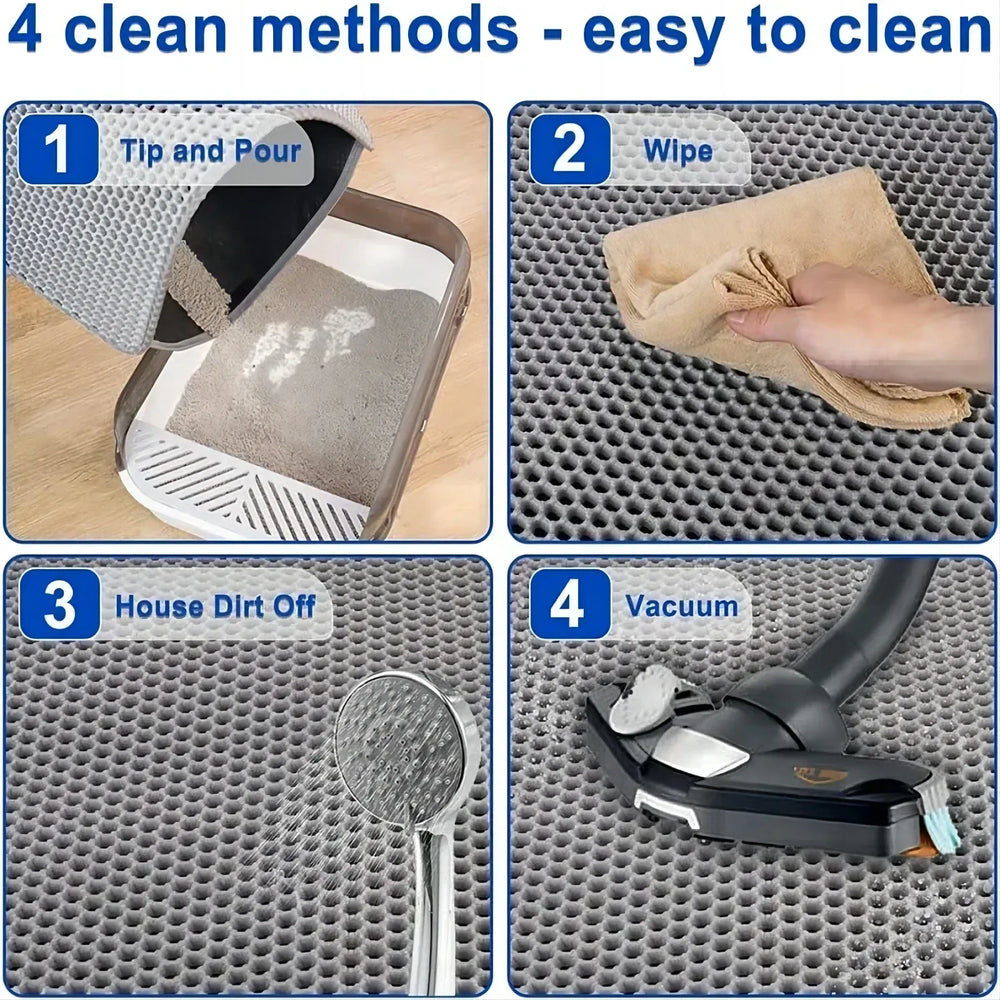 4 clean methods - easy to clean

1 Tip and Pour

2 Wipe

3 House Dirt Off

4 Vacuum