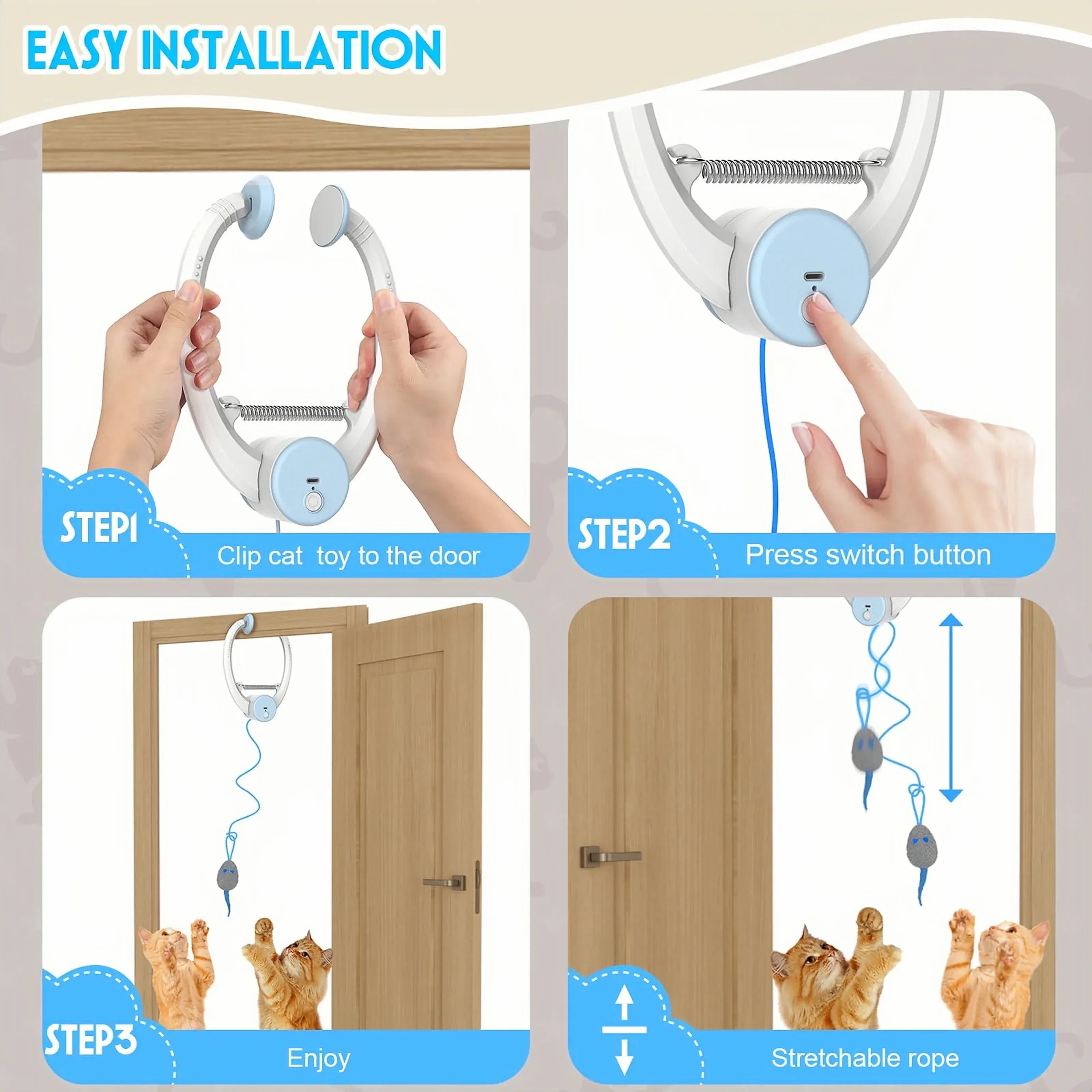 EASY INSTALLATION

STEP1
Clip cat  toy to the door

STEP2
Press switch button

STEP3
Enjoy

Stretchable rope