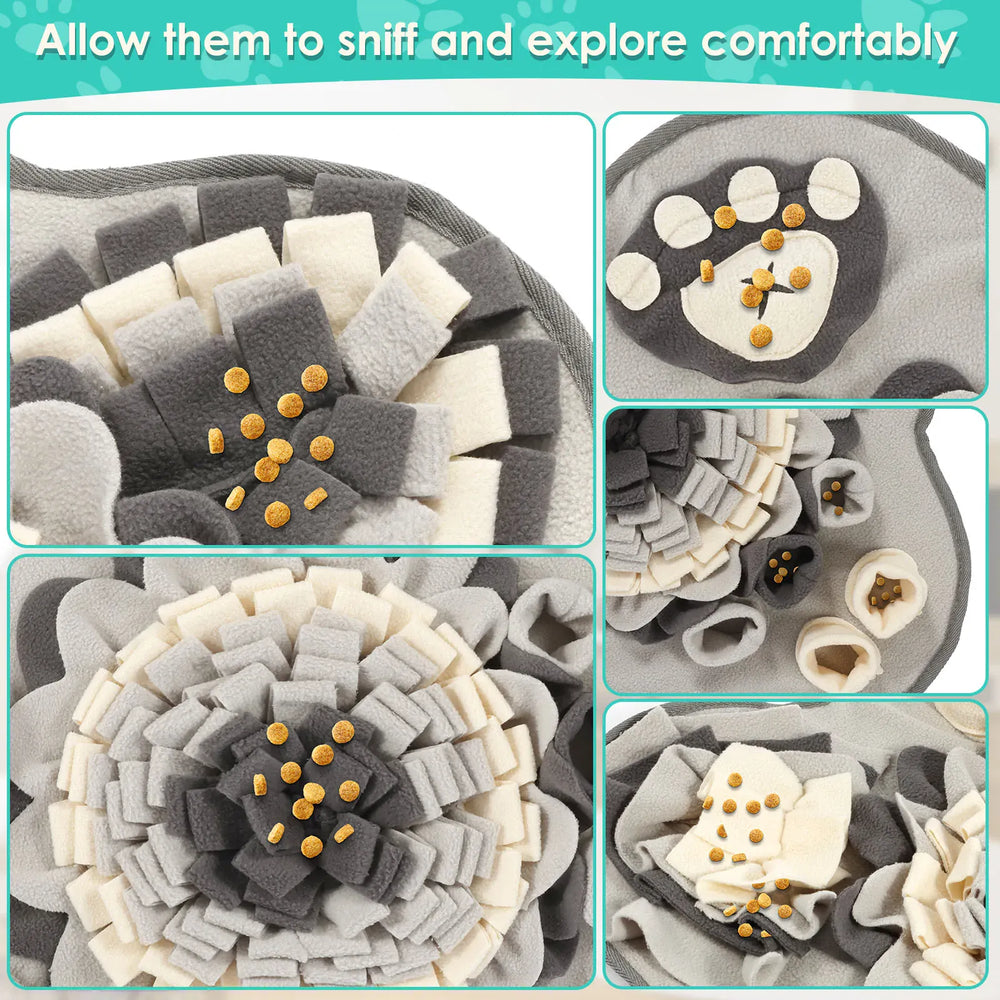 Allow them to sniff and explore comfortably