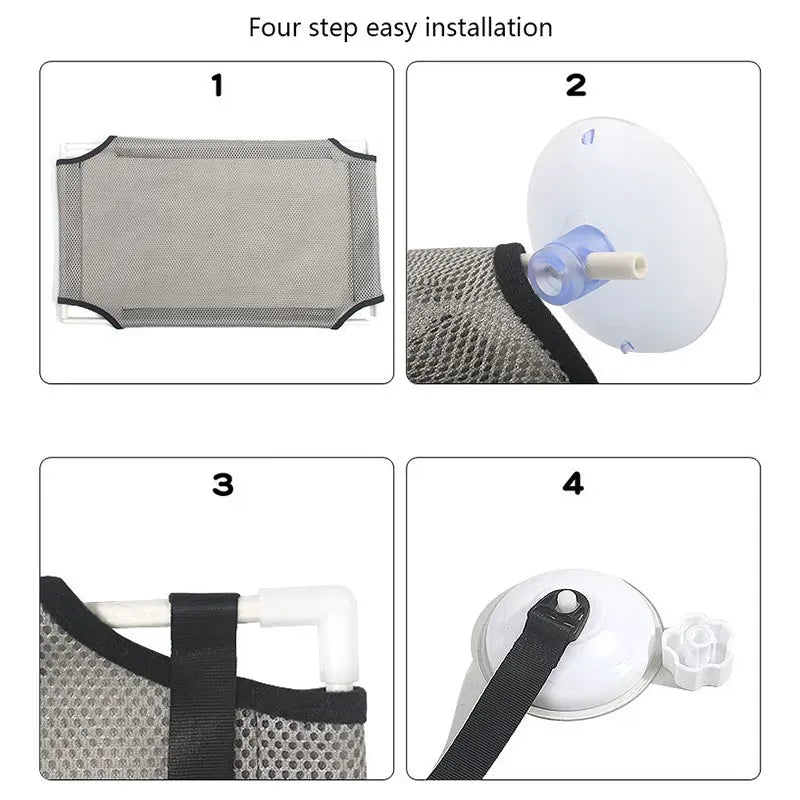 Four step easy installation

1

2

3

4