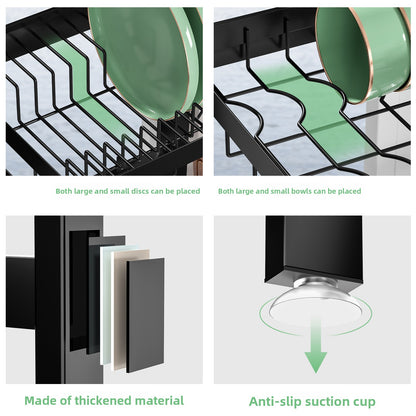 Both large and small discs can be placed

Both large and small bowls can be placed

Made of thickened material

Anti-slip suction cup