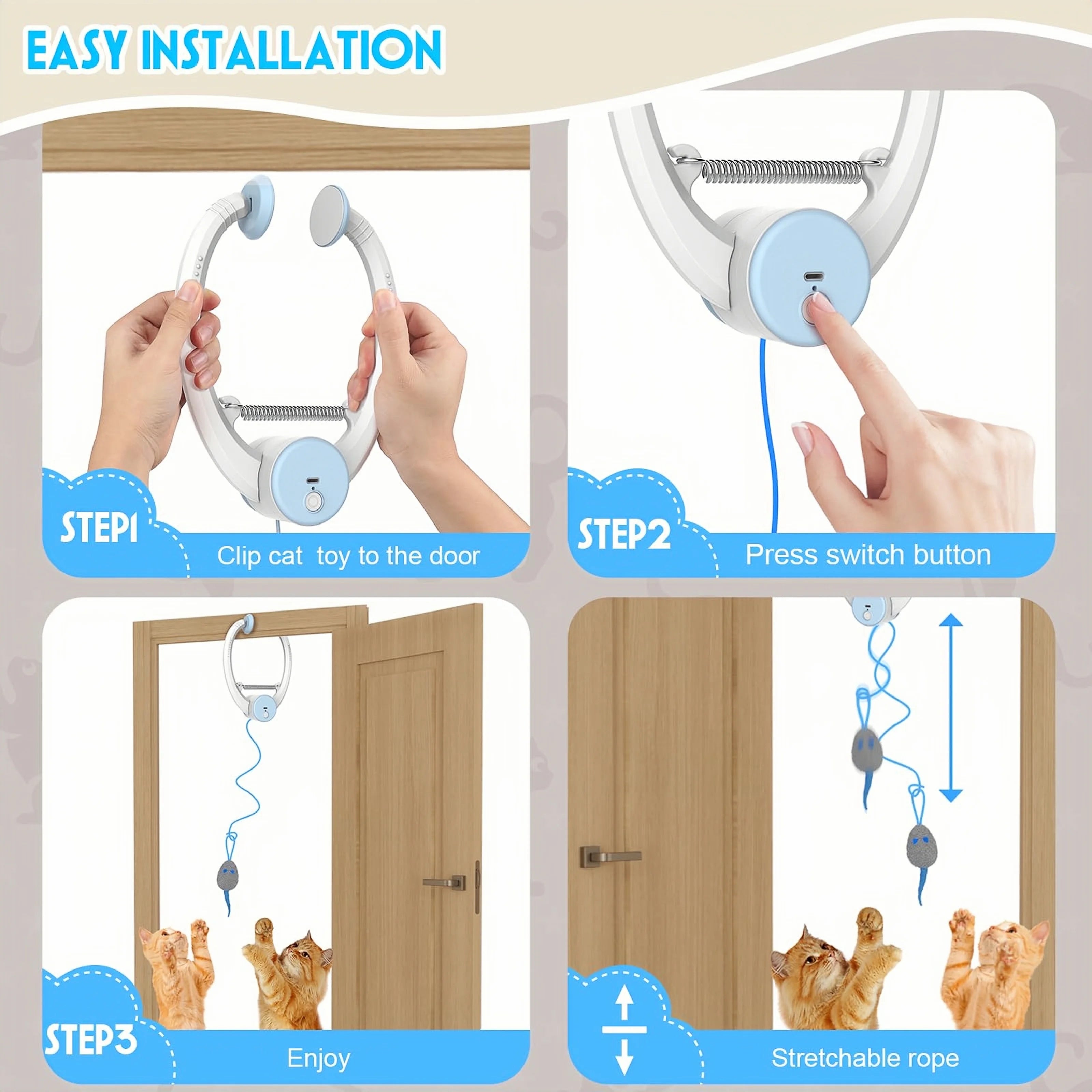 EASY INSTALLATION

STEP1
Clip cat toy to the door

STEP2
Press switch button

STEP3
Enjoy

Stretchable rope