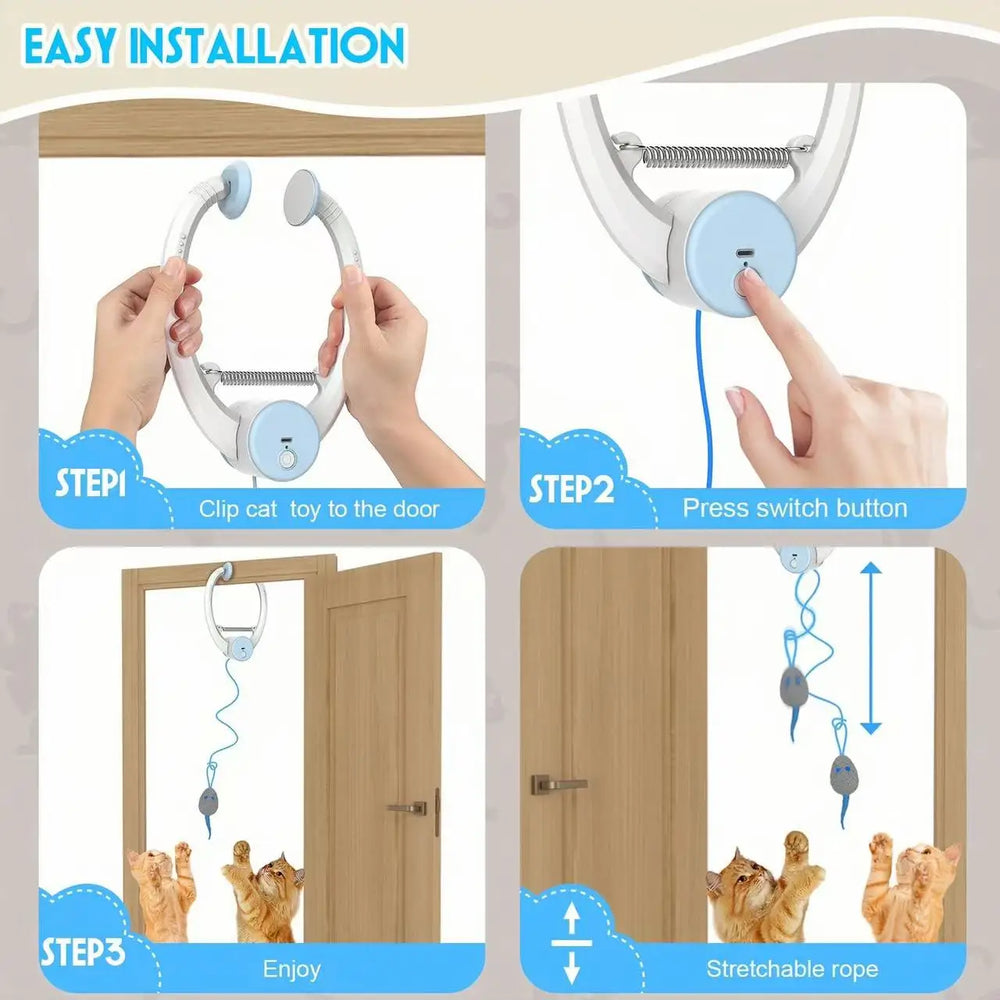 EASY INSTALLATION

STEP1
Clip cat toy to the door

STEP2
Press switch button

STEP3
Enjoy

Stretchable rope