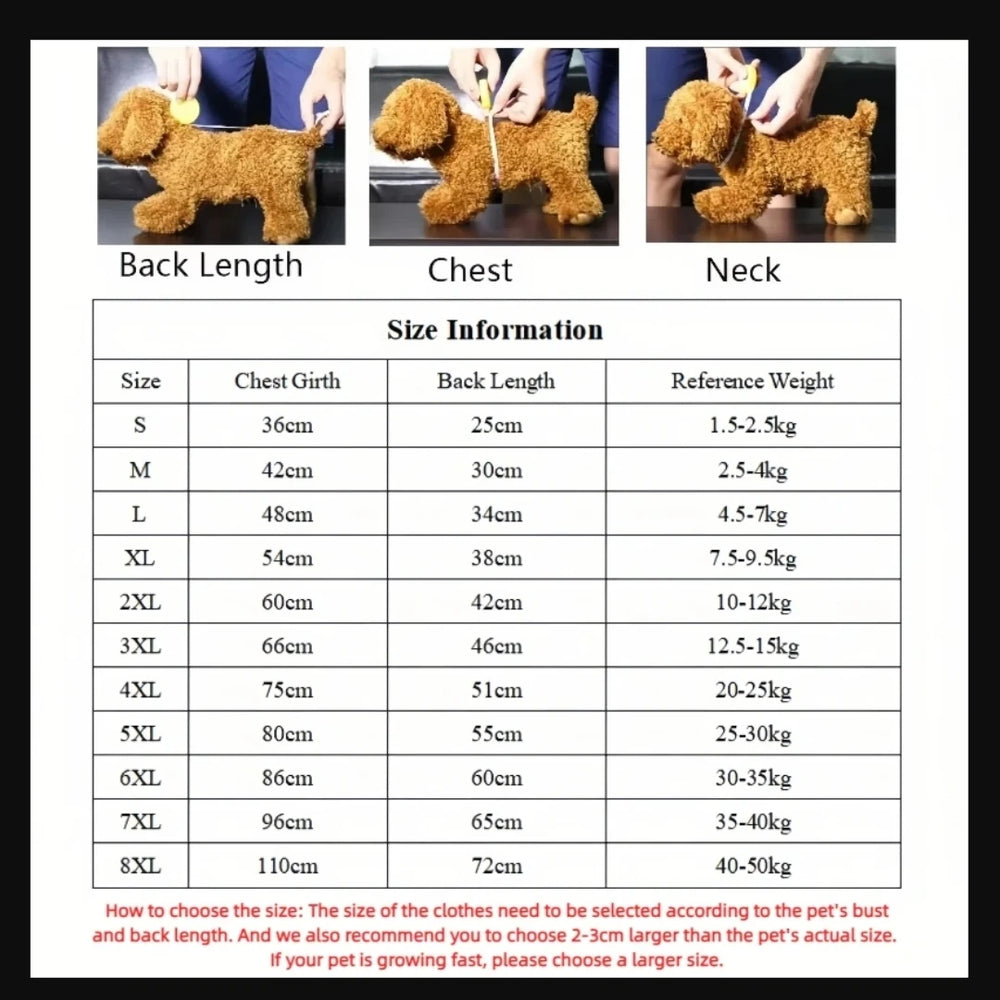 Back Length Chest Neck

Size Information

| Size | Chest Girth | Back Length | Reference Weight |
|---|---|---|---|
| S | 36cm | 25cm | 1.5-2.5kg |
| M | 42cm | 30cm | 2.5-4kg |
| L | 48cm | 34cm | 4.5-7kg |
| XL | 54cm | 38cm | 7.5-9.5kg |
| 2XL | 60cm | 42cm | 10-12kg |
| 3XL | 66cm | 46cm | 12.5-15kg |
| 4XL | 75cm | 51cm | 20-25kg |
| 5XL | 80cm | 55cm | 25-30kg |
| 6XL | 86cm | 60cm | 30-35kg |
| 7XL | 96cm | 65cm | 35-40kg |
| 8XL | 110cm | 72cm | 40-50kg |

How to choose the size: The size of the clothes need to be selected according to the pet's bust and back length. And we also recommend you to choose 2-3cm larger than the pet's actual size. If your pet is growing fast, please choose a larger size.