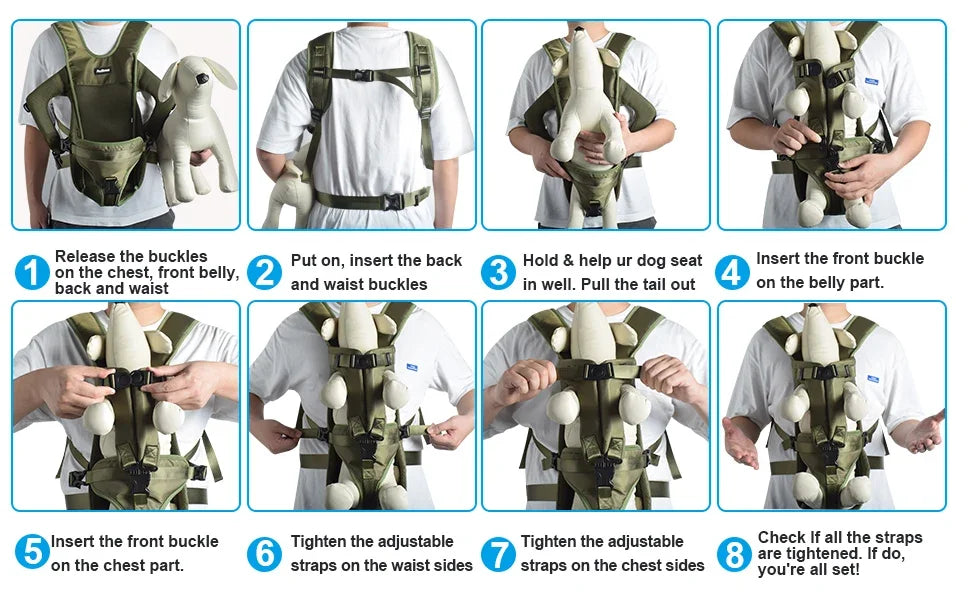 1 Release the buckles on the chest, front belly, back and waist

2 Put on, insert the back and waist buckles

3 Hold & help ur dog seat in well. Pull the tail out

4 Insert the front buckle on the belly part.

5 Insert the front buckle on the chest part.

6 Tighten the adjustable straps on the waist sides

7 Tighten the adjustable straps on the chest sides

8 Check If all the straps are tightened. If do, you're all set!