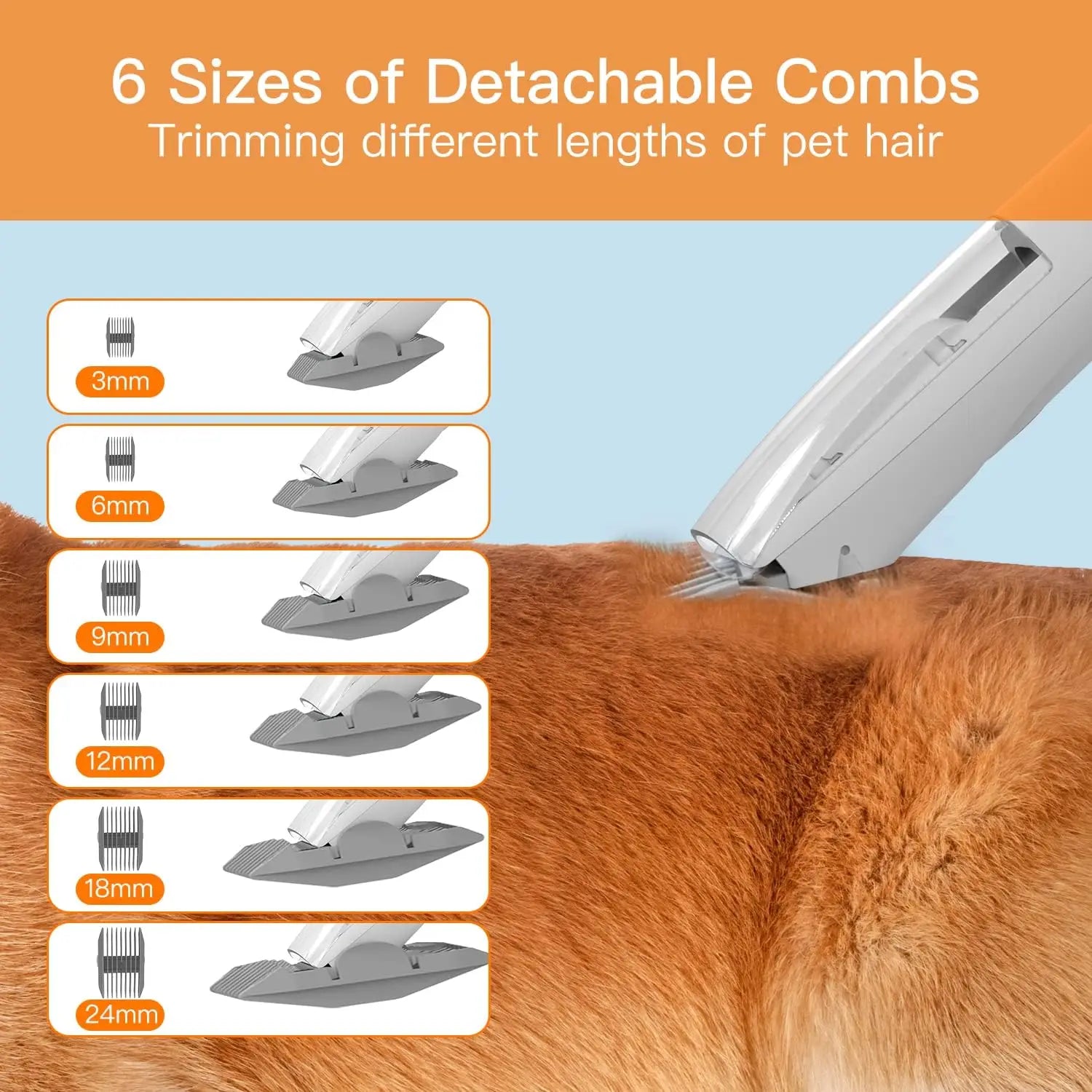 6 Sizes of Detachable Combs
Trimming different lengths of pet hair

3mm

6mm

9mm

12mm

18mm

24mm