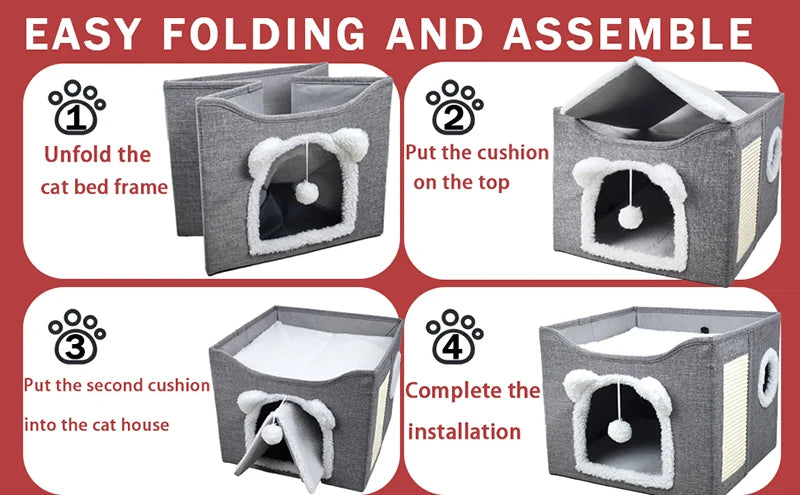 EASY FOLDING AND ASSEMBLE

1
Unfold the cat bed frame

2
Put the cushion on the top

3
Put the second cushion into the cat house

4
Complete the installation