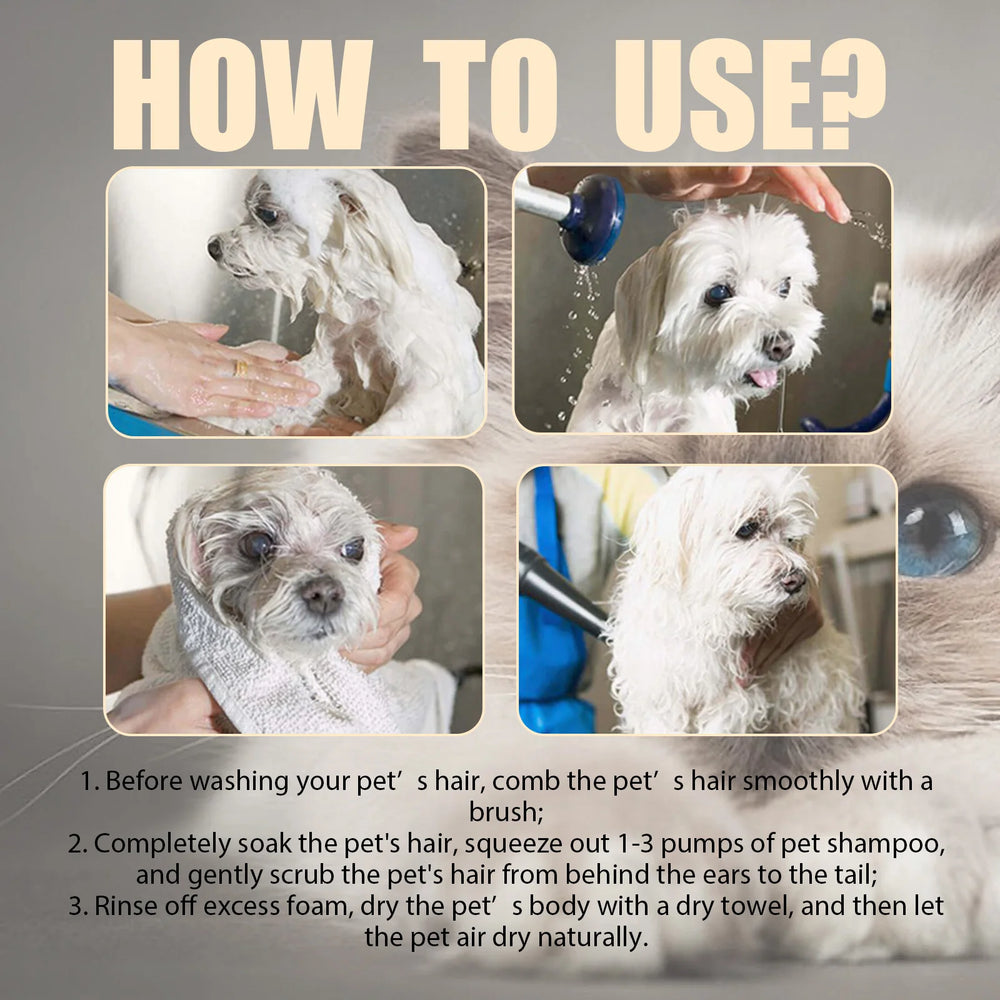 HOW TO USE?

1. Before washing your pet’s hair, comb the pet’s hair smoothly with a brush;
2. Completely soak the pet's hair, squeeze out 1-3 pumps of pet shampoo, and gently scrub the pet's hair from behind the ears to the tail;
3. Rinse off excess foam, dry the pet’s body with a dry towel, and then let the pet air dry naturally.