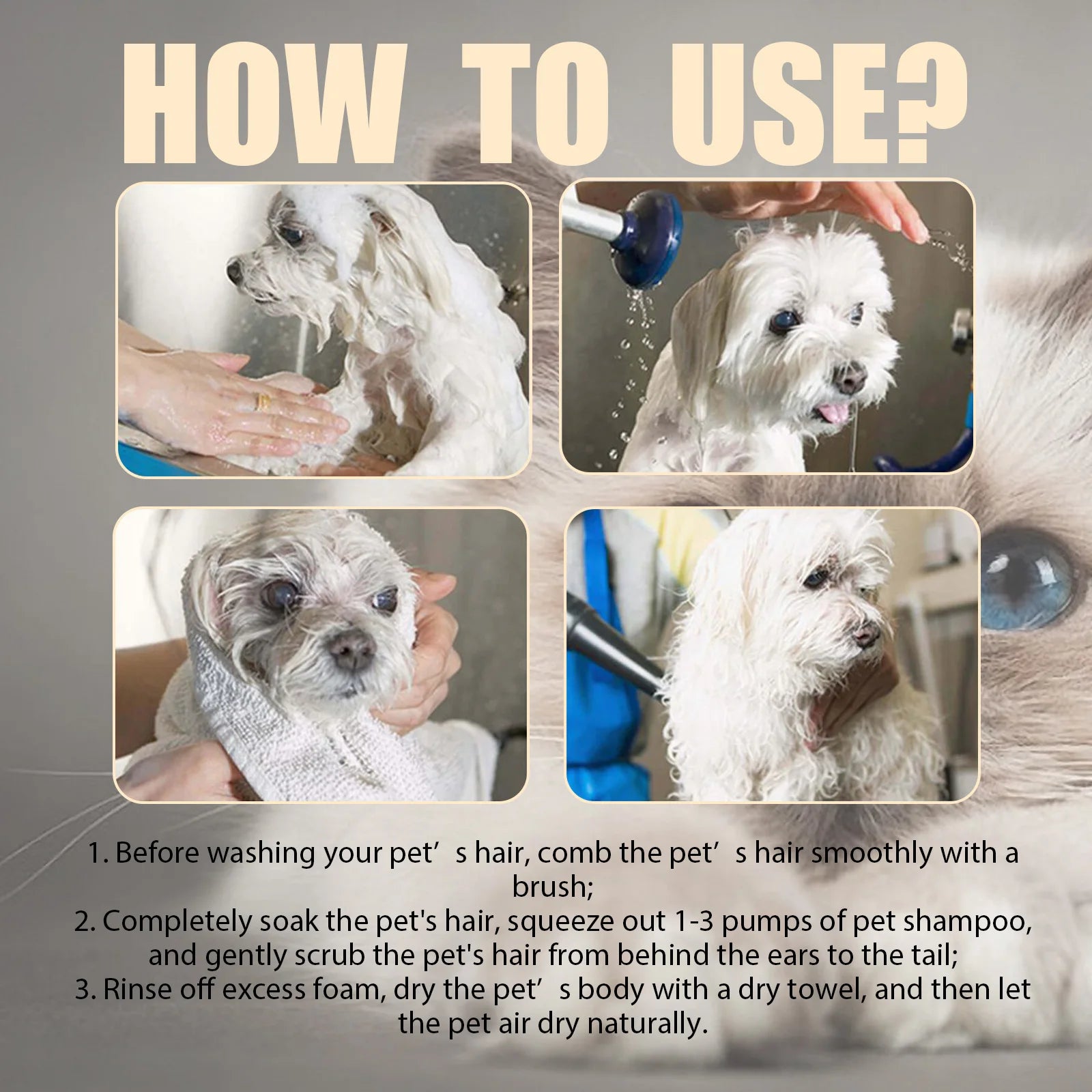 HOW TO USE?

1. Before washing your pet’s hair, comb the pet’s hair smoothly with a brush;
2. Completely soak the pet's hair, squeeze out 1-3 pumps of pet shampoo, and gently scrub the pet's hair from behind the ears to the tail;
3. Rinse off excess foam, dry the pet’s body with a dry towel, and then let the pet air dry naturally.