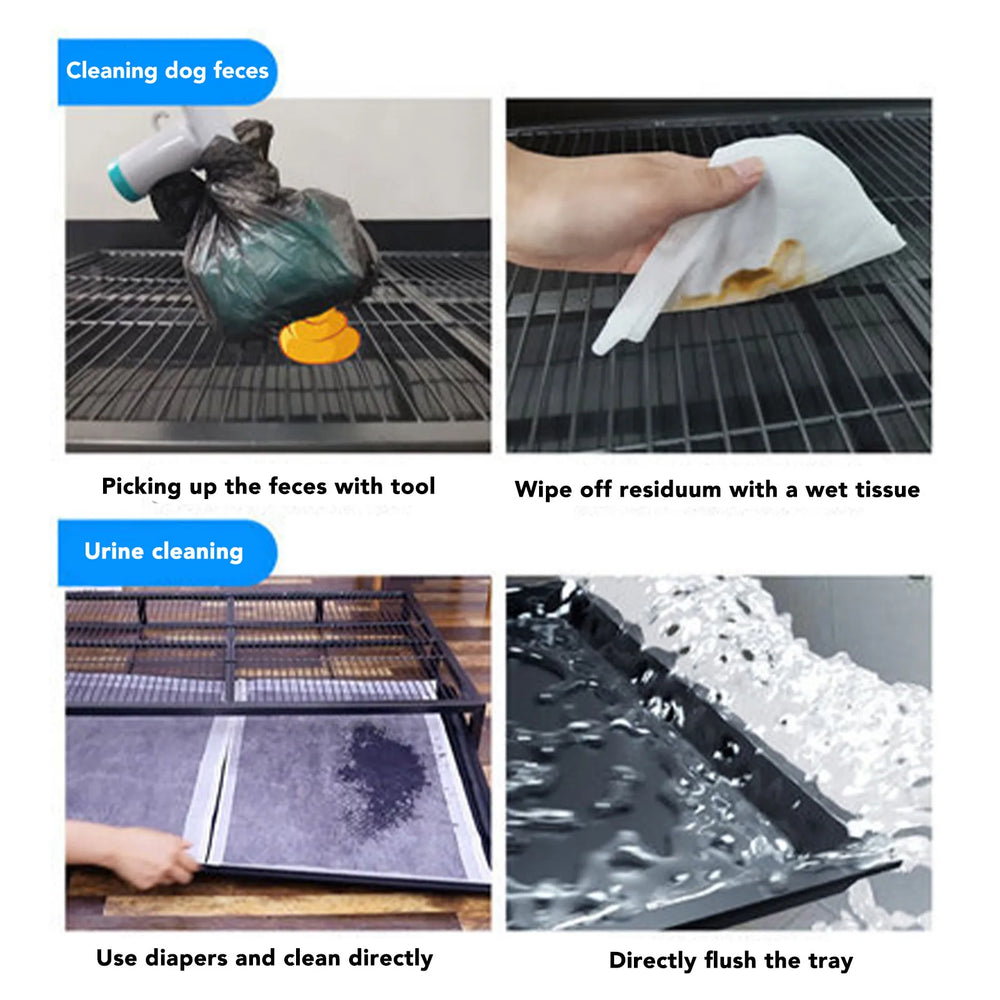 Cleaning dog feces

Picking up the feces with tool

Wipe off residuum with a wet tissue

Urine cleaning

Use diapers and clean directly

Directly flush the tray