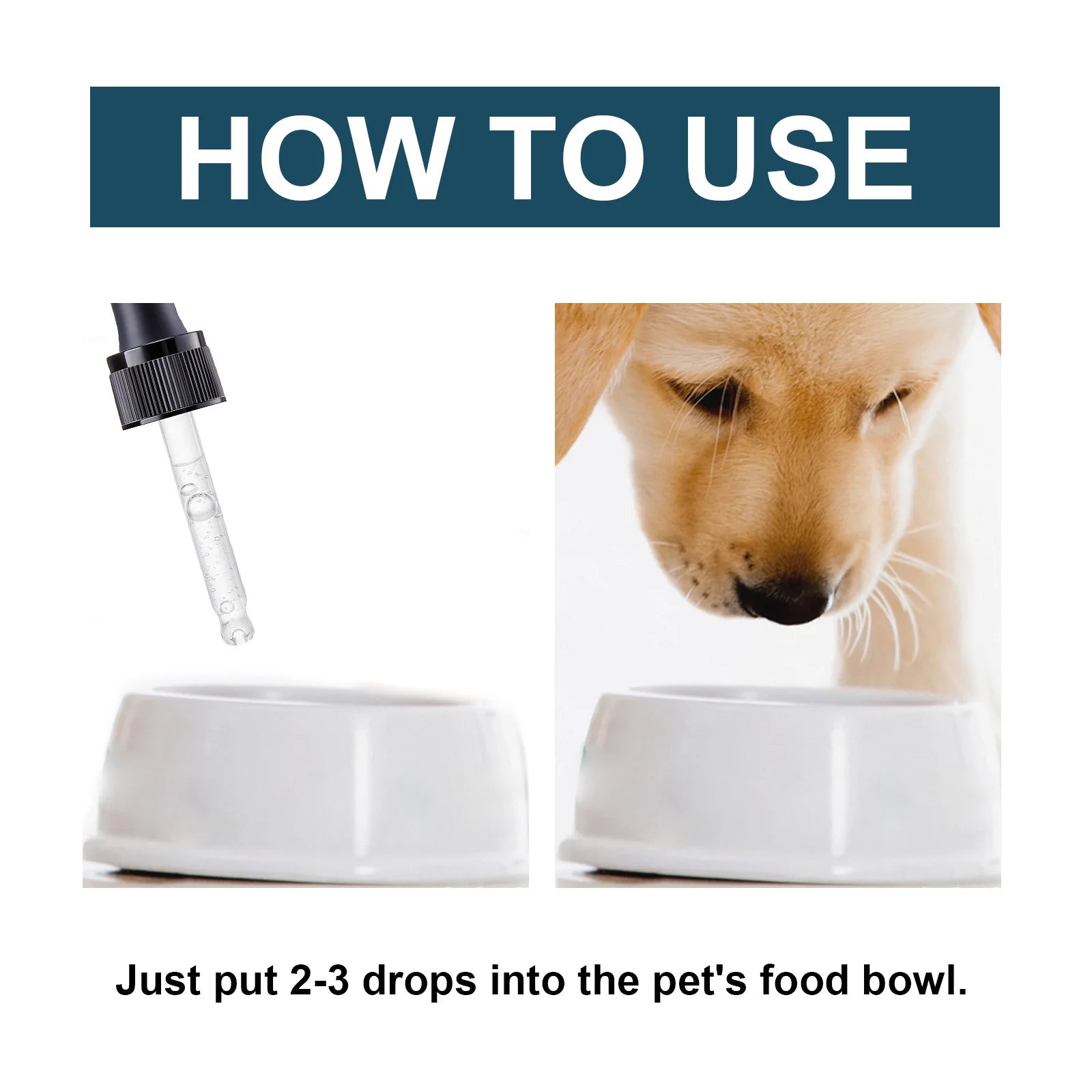 HOW TO USE

Just put 2-3 drops into the pet's food bowl.