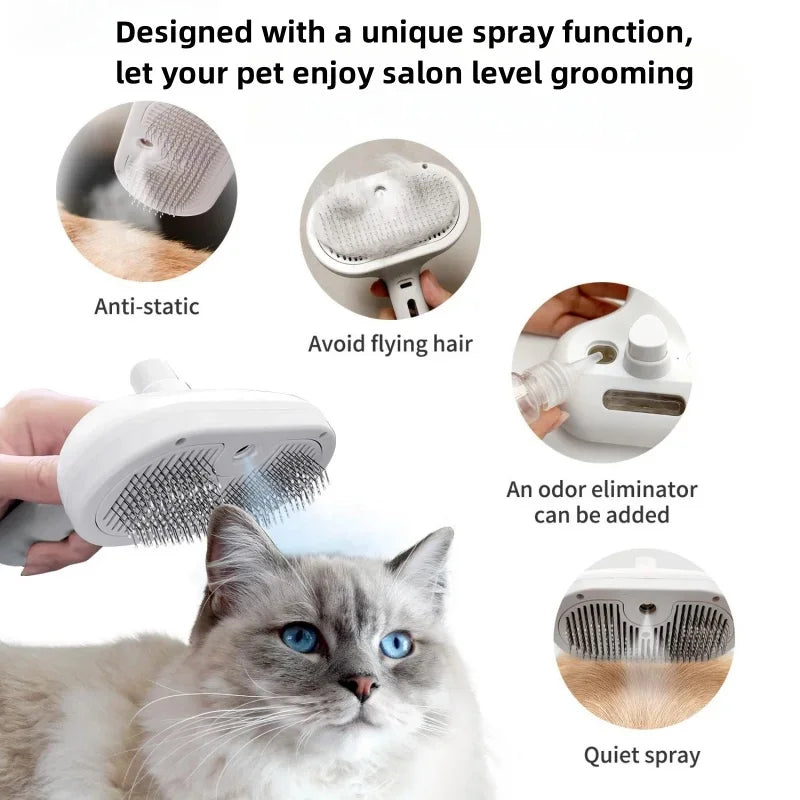 Designed with a unique spray function, let your pet enjoy salon level grooming

Anti-static

Avoid flying hair

An odor eliminator can be added

Quiet spray