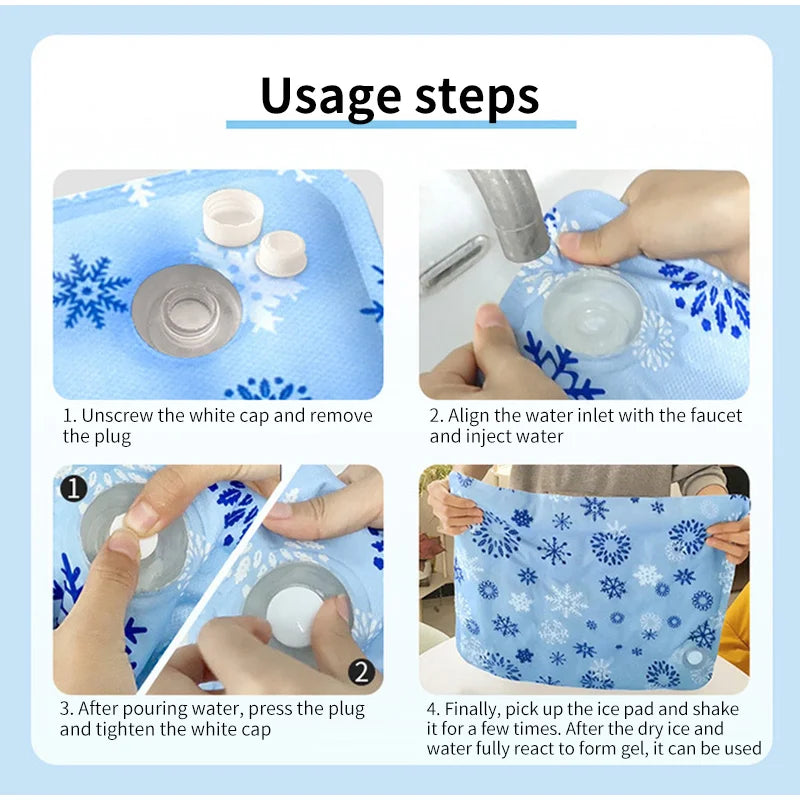 Usage steps

1. Unscrew the white cap and remove the plug

2. Align the water inlet with the faucet and inject water

1

2

3. After pouring water, press the plug and tighten the white cap

4. Finally, pick up the ice pad and shake it for a few times. After the dry ice and water fully react to form gel, it can be used