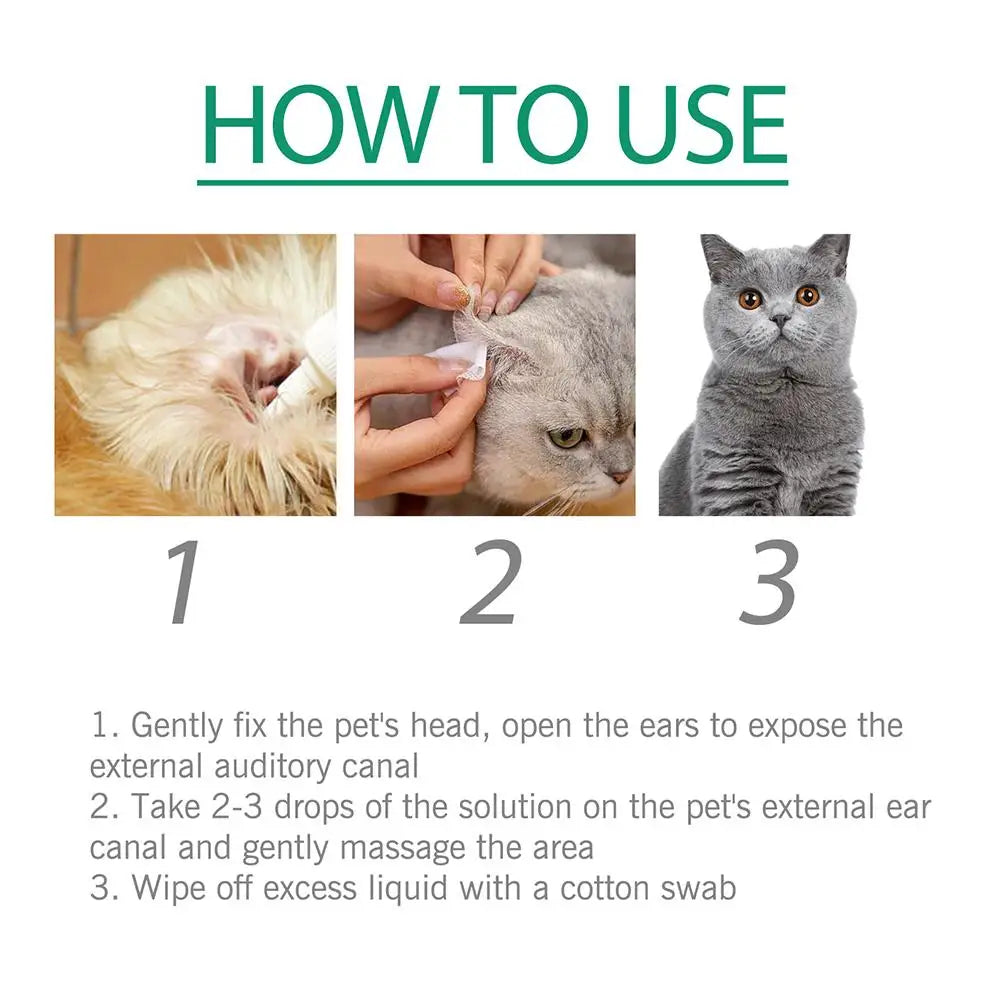 HOW TO USE

1

2

3

1. Gently fix the pet's head, open the ears to expose the external auditory canal
2. Take 2-3 drops of the solution on the pet's external ear canal and gently massage the area
3. Wipe off excess liquid with a cotton swab