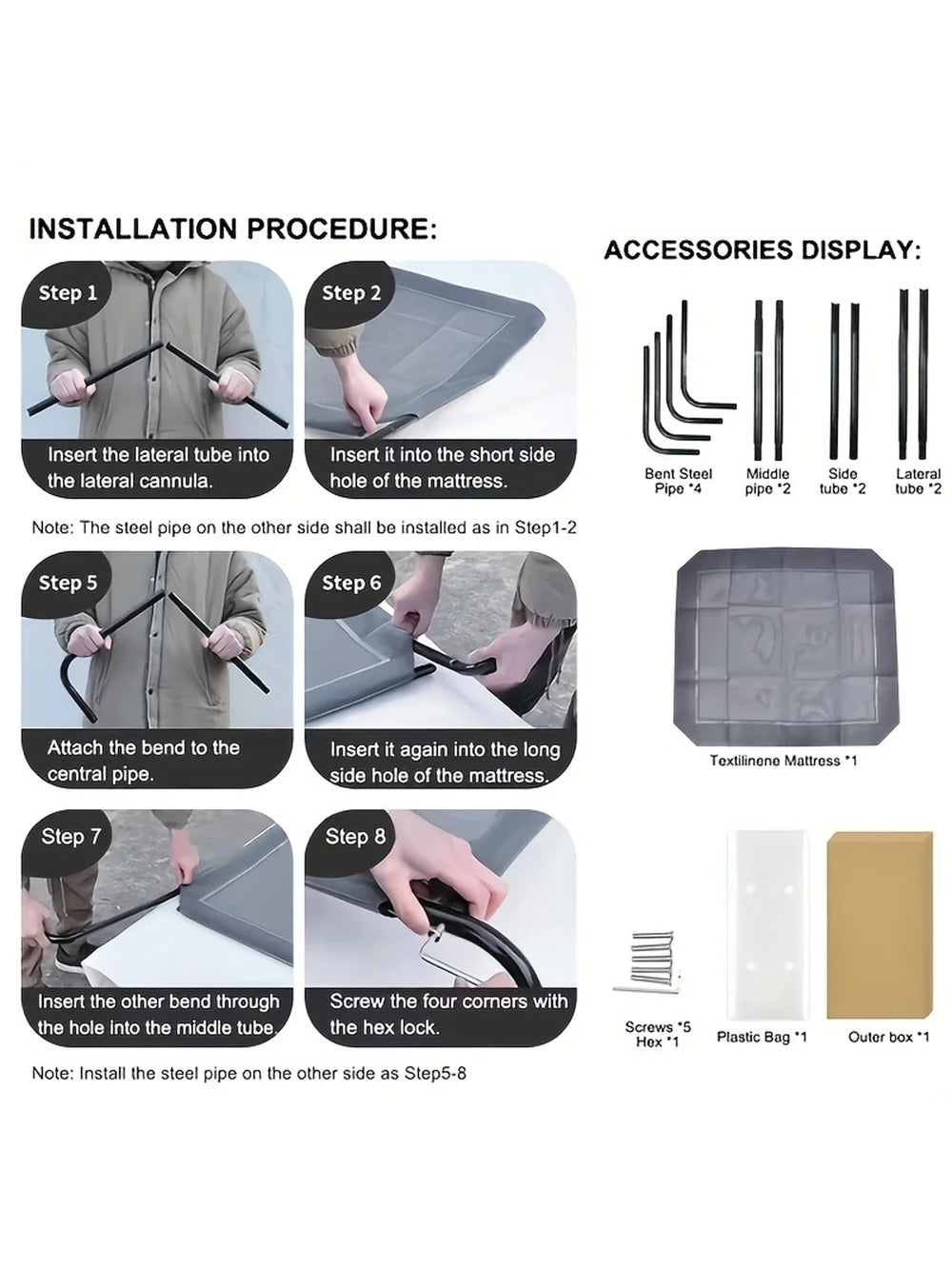 INSTALLATION PROCEDURE:

Step 1
Insert the lateral tube into the lateral cannula.

Step 2
Insert it into the short side hole of the mattress.

Note: The steel pipe on the other side shall be installed as in Step1-2

Step 5
Attach the bend to the central pipe.

Step 6
Insert it again into the long side hole of the mattress.

Step 7
Insert the other bend through the hole into the middle tube.

Step 8
Screw the four corners with the hex lock.

Note: Install the steel pipe on the other side as Step5-8

ACCESSORIES DISPLAY:

Bent Steel Pipe *4
Middle pipe *2
Side tube *2
Lateral tube *2

Textilinene Mattress *1

Screws *5
Hex *1
Plastic Bag *1
Outer box *1