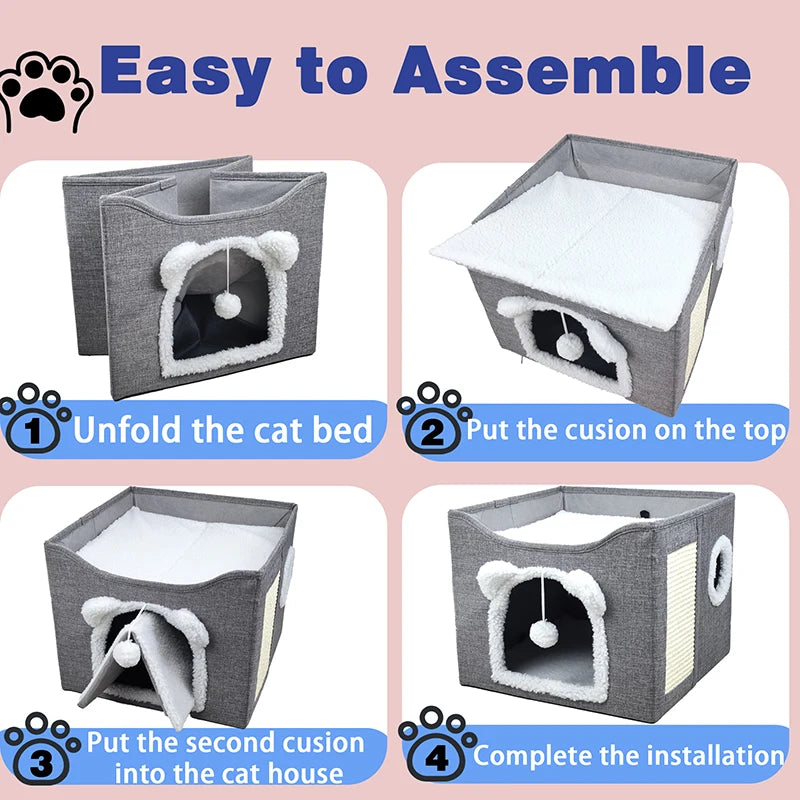 Easy to Assemble

1 Unfold the cat bed

2 Put the cusion on the top

3 Put the second cusion into the cat house

4 Complete the installation