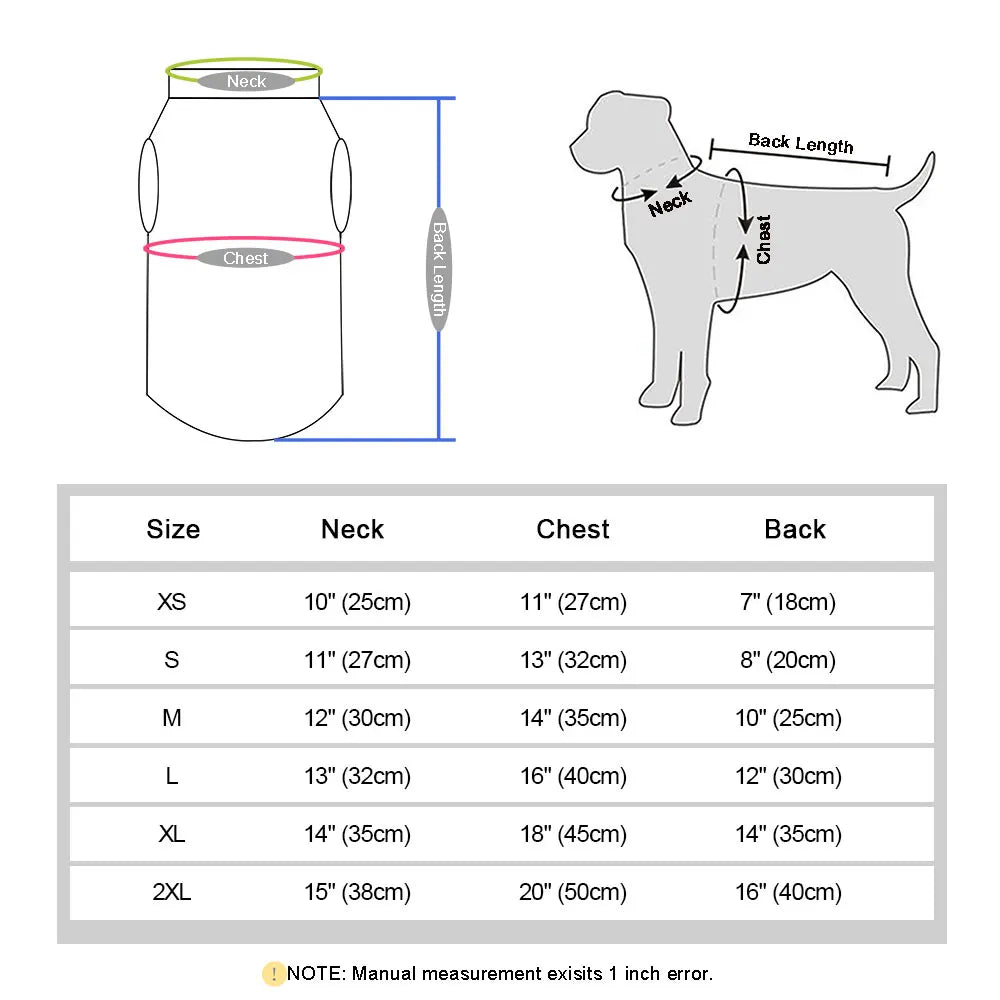 Neck

Chest

Back Length

Back Length

Neck

Chest

| Size | Neck | Chest | Back |
|---|---|---|---|
| XS | 10" (25cm) | 11" (27cm) | 7" (18cm) |
| S | 11" (27cm) | 13" (32cm) | 8" (20cm) |
| M | 12" (30cm) | 14" (35cm) | 10" (25cm) |
| L | 13" (32cm) | 16" (40cm) | 12" (30cm) |
| XL | 14" (35cm) | 18" (45cm) | 14" (35cm) |
| 2XL | 15" (38cm) | 20" (50cm) | 16" (40cm) |

! NOTE: Manual measurement exisits 1 inch error.