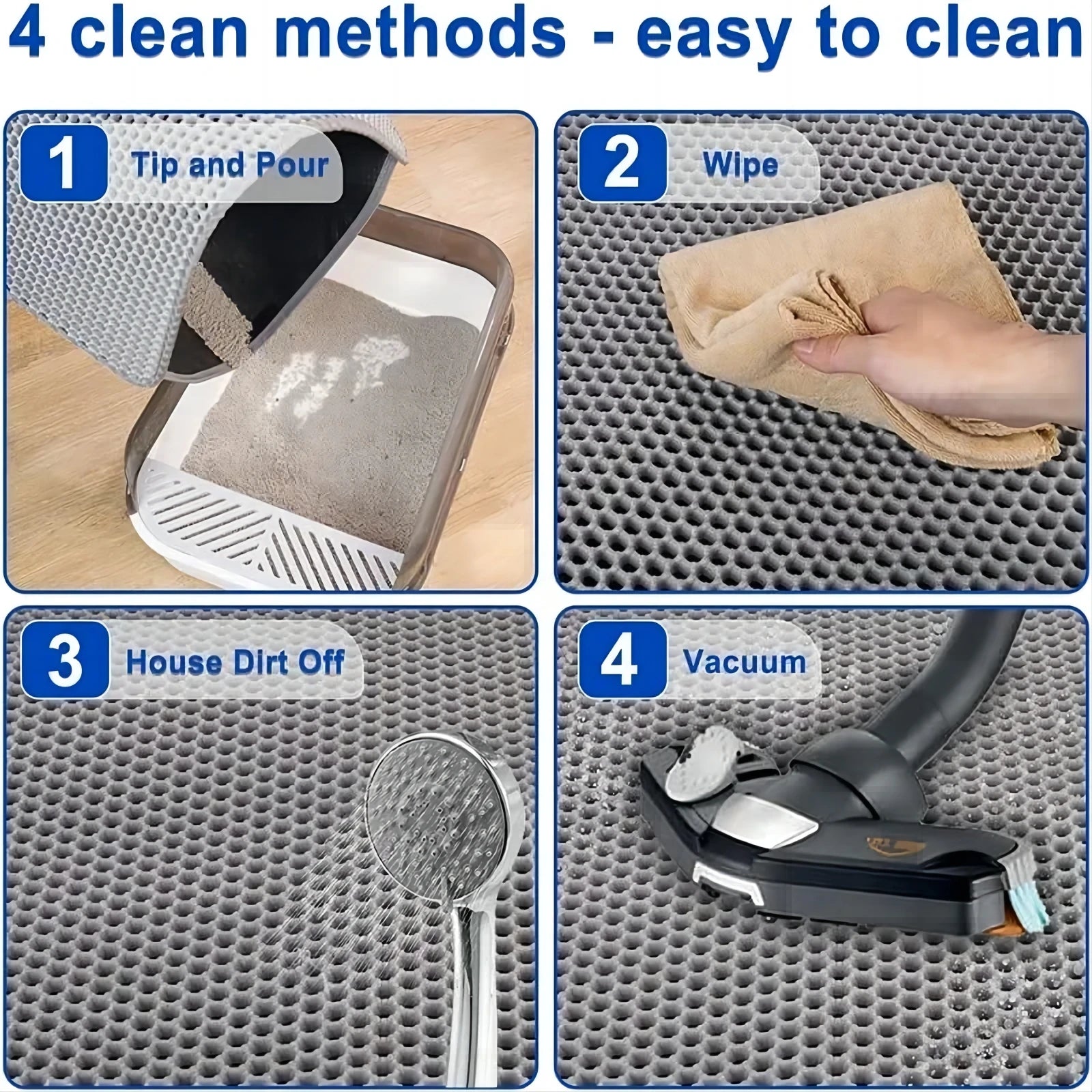 4 clean methods - easy to clean

1 Tip and Pour

2 Wipe

3 House Dirt Off

4 Vacuum