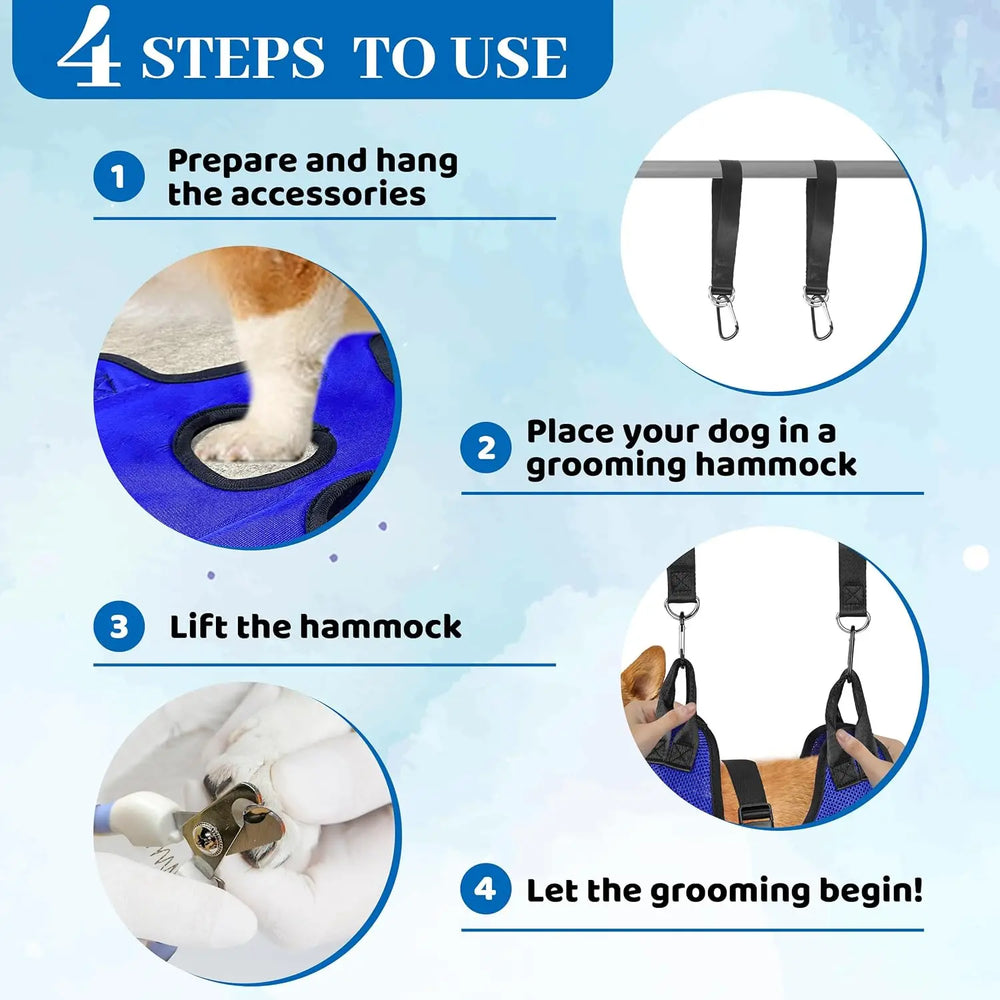 4 STEPS TO USE

1 Prepare and hang the accessories

2 Place your dog in a grooming hammock

3 Lift the hammock

4 Let the grooming begin!