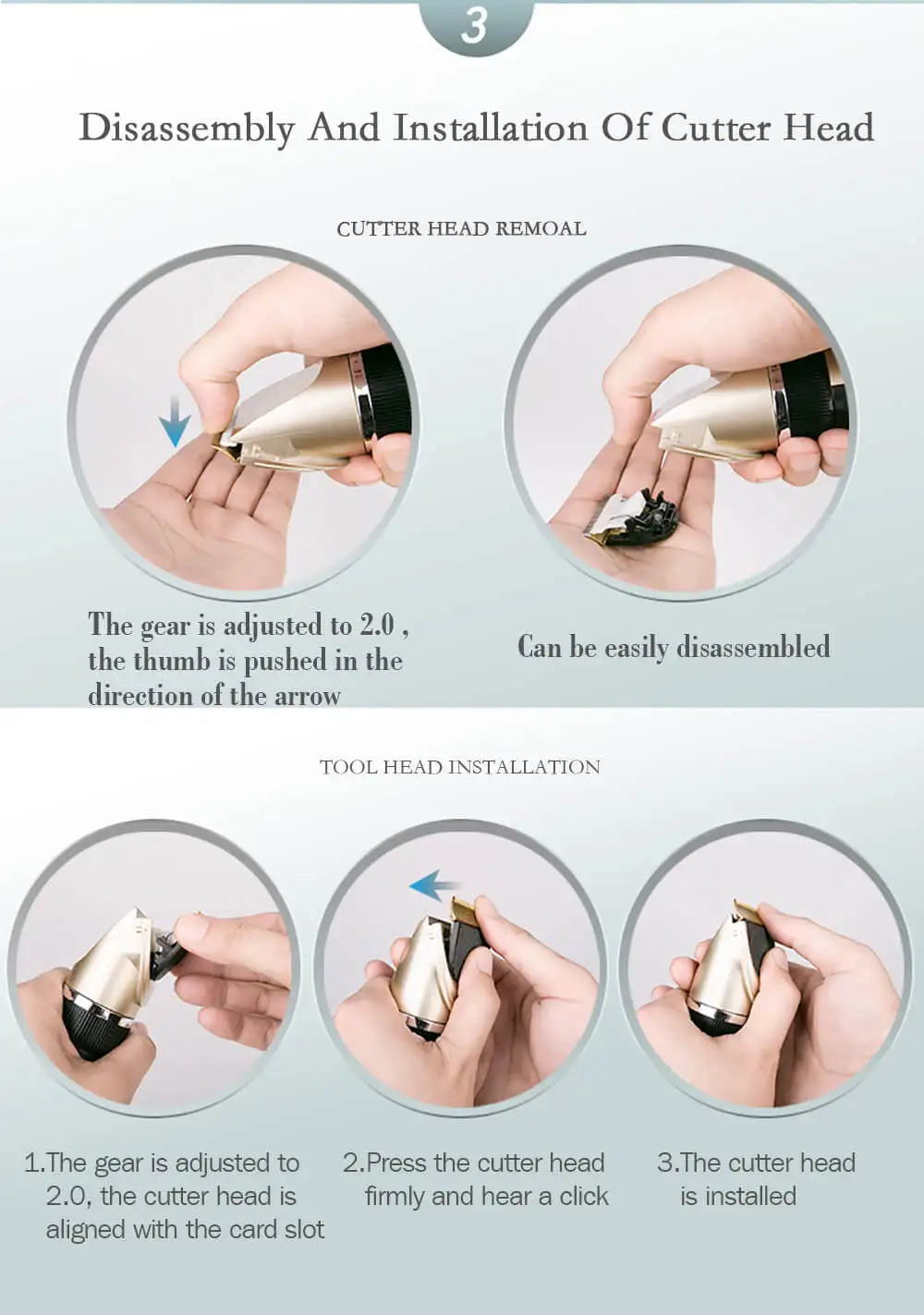 3

Disassembly And Installation Of Cutter Head

CUTTER HEAD REMOAL

The gear is adjusted to 2.0 , the thumb is pushed in the direction of the arrow

Can be easily disassembled

TOOL HEAD INSTALLATION

1.The gear is adjusted to 2.0, the cutter head is aligned with the card slot

2.Press the cutter head firmly and hear a click

3.The cutter head is installed