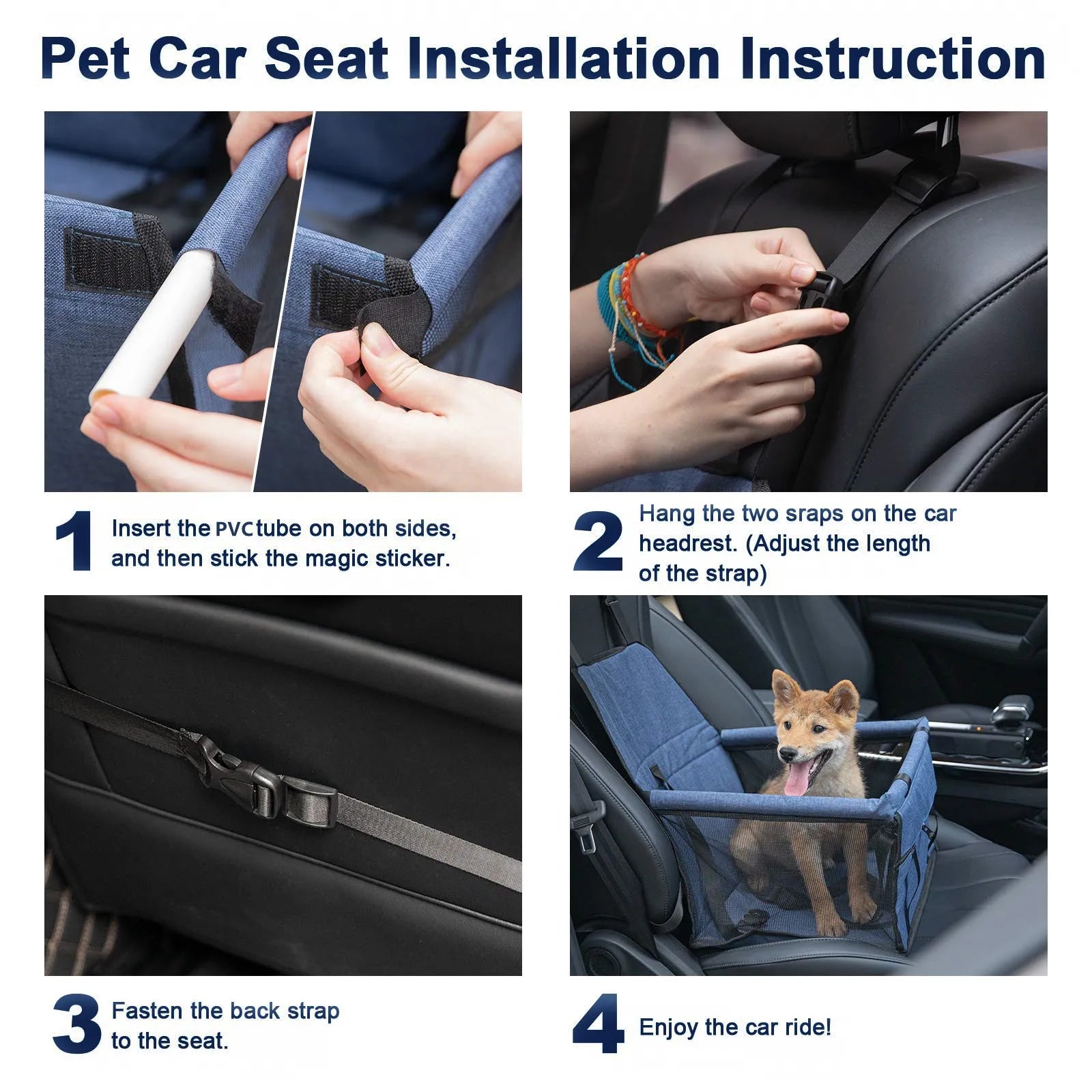 Pet Car Seat Installation Instruction

1 Insert the PVC tube on both sides, and then stick the magic sticker.

2 Hang the two sraps on the car headrest. (Adjust the length of the strap)

3 Fasten the back strap to the seat.

4 Enjoy the car ride!