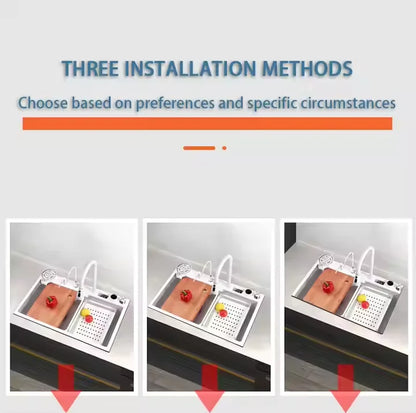 THREE INSTALLATION METHODS

Choose based on preferences and specific circumstances