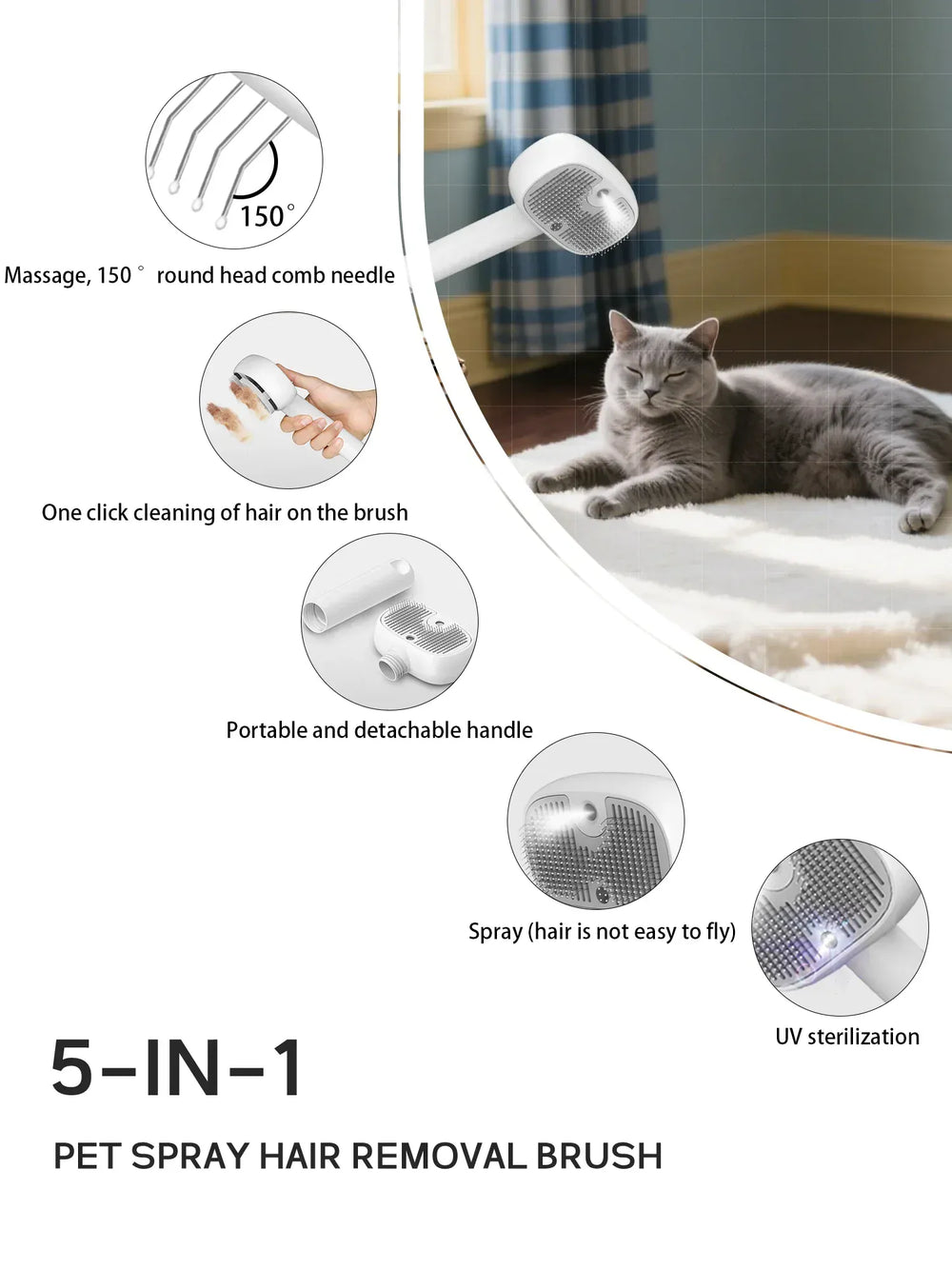 150°

Massage, 150° round head comb needle

One click cleaning of hair on the brush

Portable and detachable handle

Spray (hair is not easy to fly)

UV sterilization

5-IN-1

PET SPRAY HAIR REMOVAL BRUSH