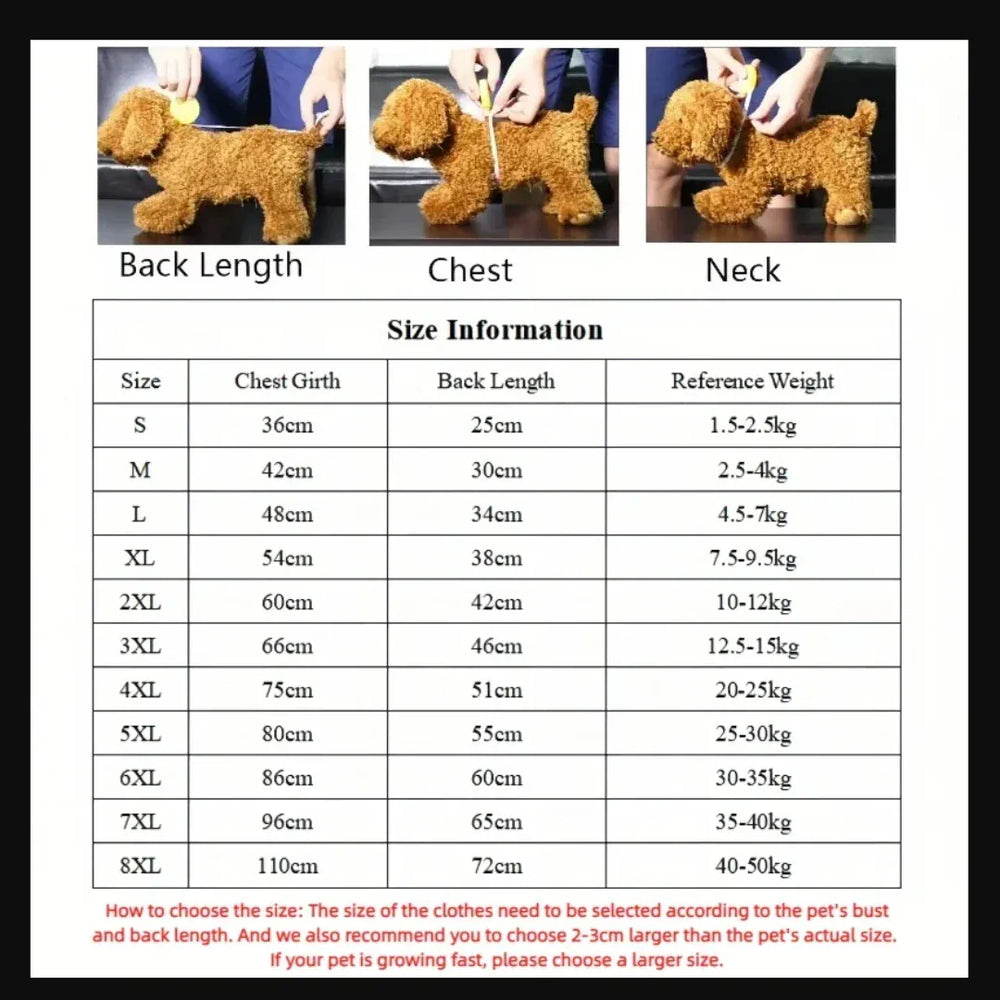 Back Length

Chest

Neck

Size Information

| Size | Chest Girth | Back Length | Reference Weight |
|---|---|---|---|
| S | 36cm | 25cm | 1.5-2.5kg |
| M | 42cm | 30cm | 2.5-4kg |
| L | 48cm | 34cm | 4.5-7kg |
| XL | 54cm | 38cm | 7.5-9.5kg |
| 2XL | 60cm | 42cm | 10-12kg |
| 3XL | 66cm | 46cm | 12.5-15kg |
| 4XL | 75cm | 51cm | 20-25kg |
| 5XL | 80cm | 55cm | 25-30kg |
| 6XL | 86cm | 60cm | 30-35kg |
| 7XL | 96cm | 65cm | 35-40kg |
| 8XL | 110cm | 72cm | 40-50kg |

How to choose the size: The size of the clothes need to be selected according to the pet's bust and back length. And we also recommend you to choose 2-3cm larger than the pet's actual size. If your pet is growing fast, please choose a larger size.