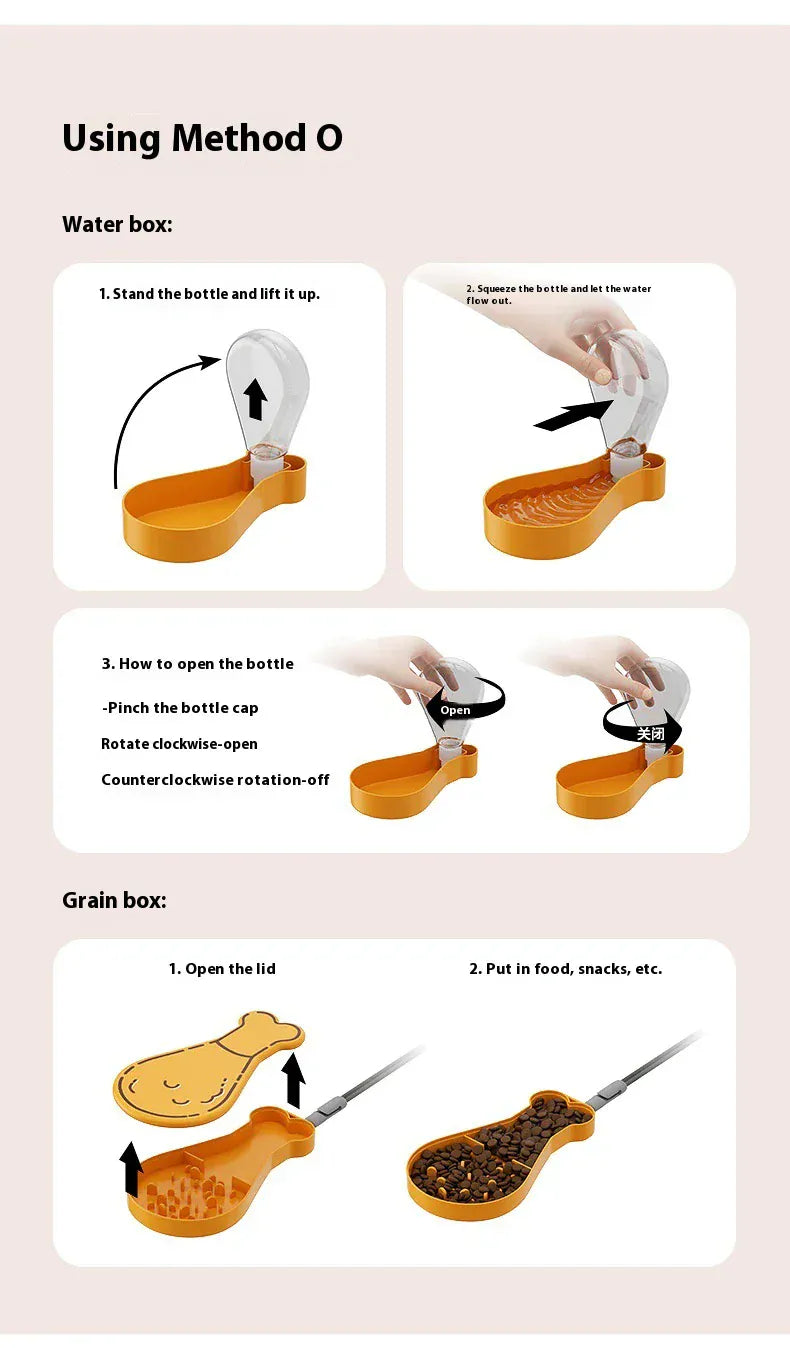 Using Method O

Water box:

1. Stand the bottle and lift it up.

2. Squeeze the bottle and let the water flow out.

3. How to open the bottle

-Pinch the bottle cap

Rotate clockwise-open

Counterclockwise rotation-off

Open

关闭

Grain box:

1. Open the lid

2. Put in food, snacks, etc.