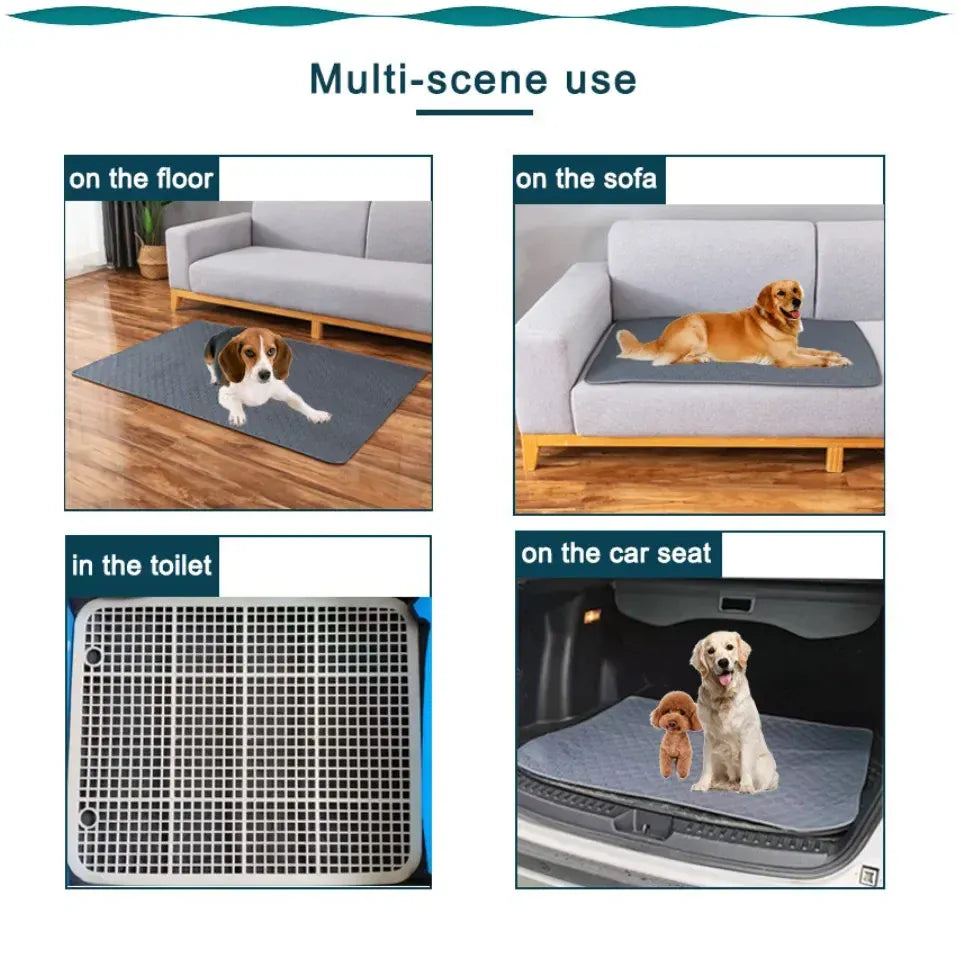 Multi-scene use

on the floor

on the sofa

in the toilet

on the car seat